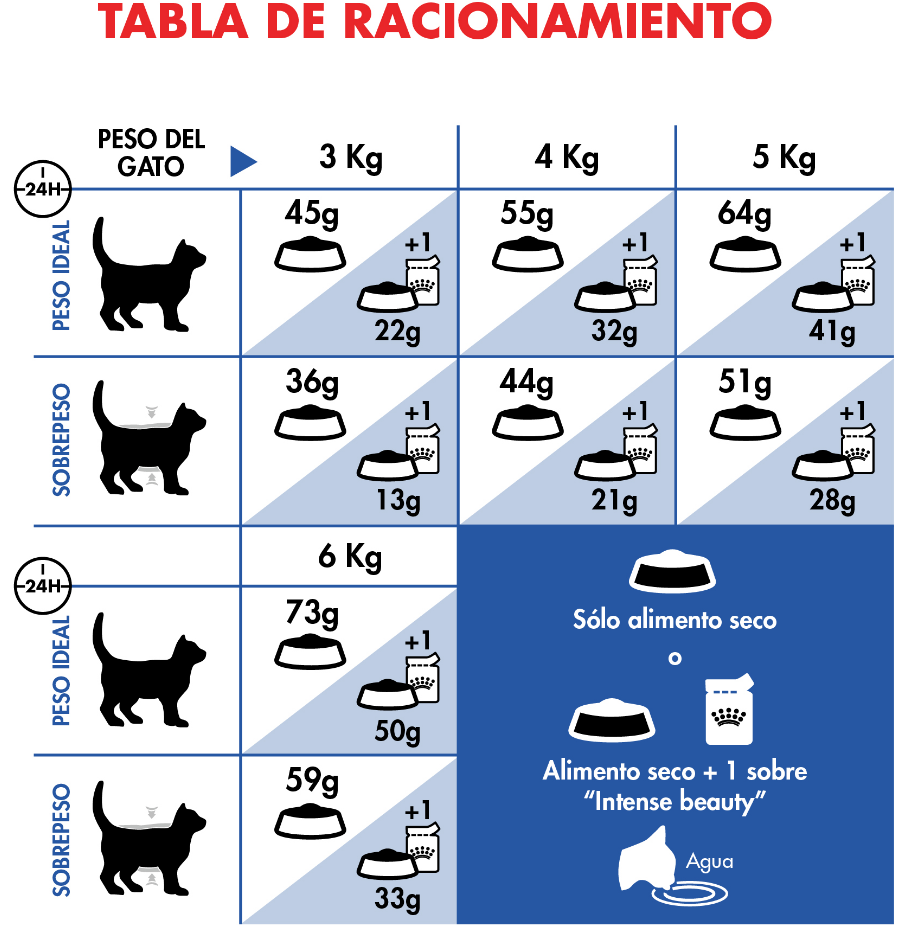 TABLA DE RACIONAMIENTO

24H

| PESO DEL GATO | 3 Kg | 4 Kg | 5 Kg |
|---|---|---|---|
| PESO IDEAL | 45g +1 22g | 55g +1 32g | 64g +1 41g |
| SOBREPESO | 36g +1 13g | 44g +1 21g | 51g +1 28g |

24H

| | 6 Kg |
|---|---|
| PESO IDEAL | 73g +1 50g |
| SOBREPESO | 59g +1 33g |

Sólo alimento seco

o

Alimento seco + 1 sobre "Intense beauty"

Agua