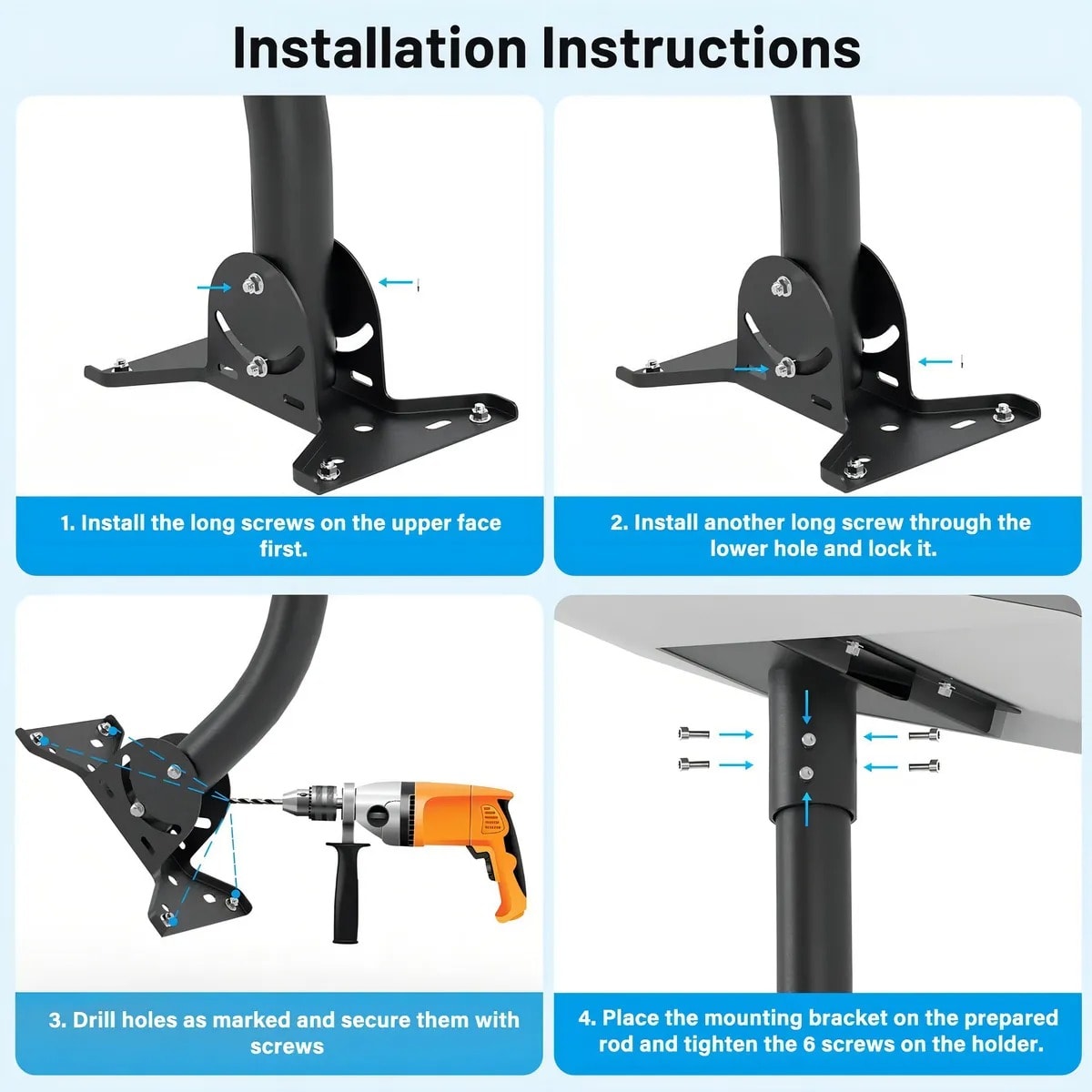 Installation Instructions

1. Install the long screws on the upper face first.

2. Install another long screw through the lower hole and lock it.

3. Drill holes as marked and secure them with screws

4. Place the mounting bracket on the prepared rod and tighten the 6 screws on the holder.