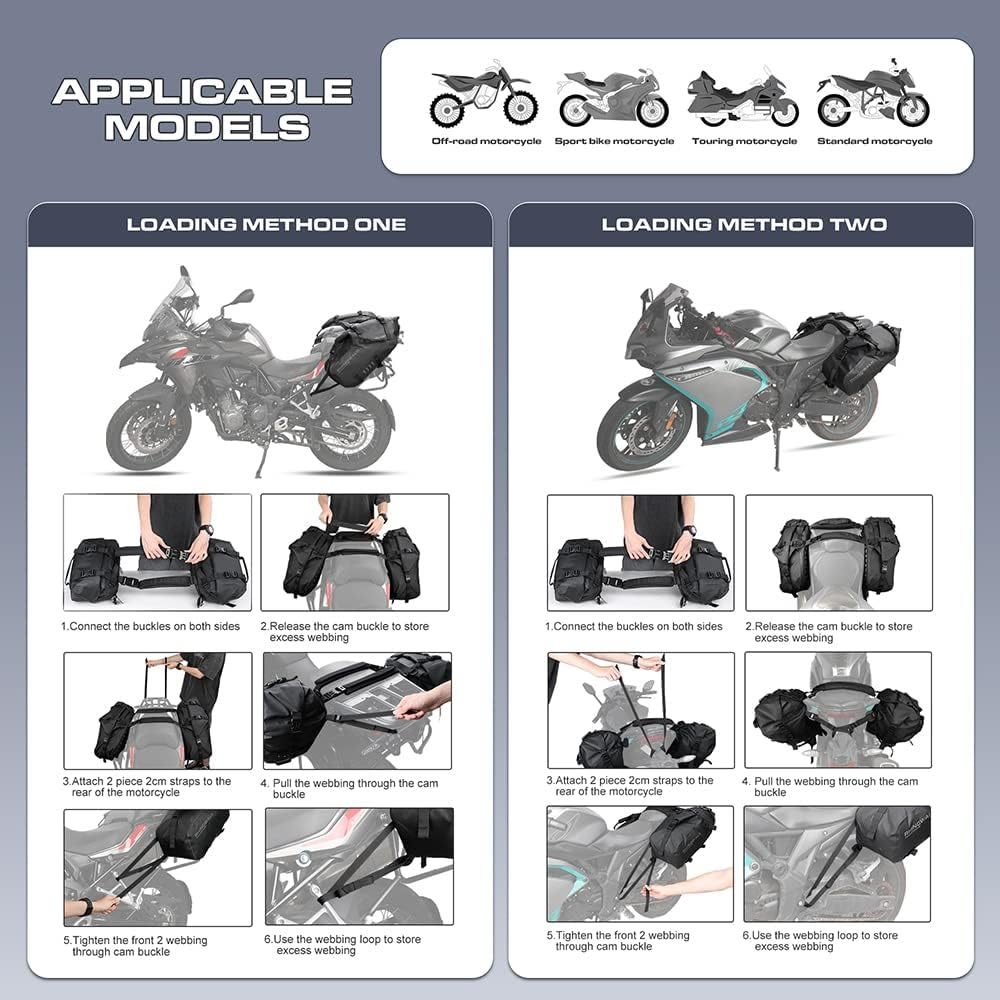 APPLICABLE MODELS

Off-road motorcycle
Sport bike motorcycle
Touring motorcycle
Standard motorcycle

LOADING METHOD ONE

1.Connect the buckles on both sides
2.Release the cam buckle to store excess webbing
3.Attach 2 piece 2cm straps to the rear of the motorcycle
4. Pull the webbing through the cam buckle
5.Tighten the front 2 webbing through cam buckle
6.Use the webbing loop to store excess webbing

LOADING METHOD TWO

1.Connect the buckles on both sides
2.Release the cam buckle to store excess webbing
3.Attach 2 piece 2cm straps to the rear of the motorcycle
4. Pull the webbing through the cam buckle
5.Tighten the front 2 webbing through cam buckle
6.Use the webbing loop to store excess webbing