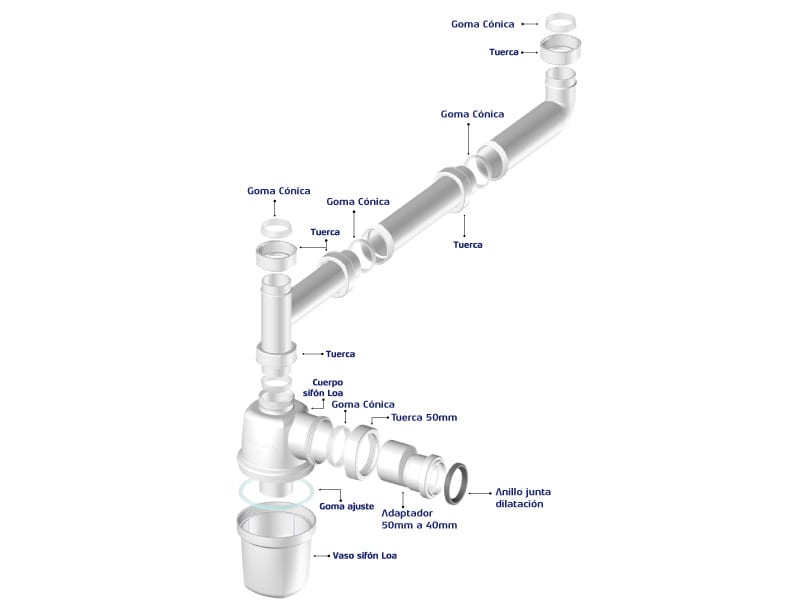 Goma Cónica

Tuerca

Goma Cónica

Goma Cónica

Goma Cónica

Tuerca

Tuerca

Tuerca

Cuerpo sifón Loa

Goma Cónica

Tuerca 50mm

Anillo junta dilatación

Goma ajuste

Adaptador 50mm a 40mm

Vaso sifón Loa