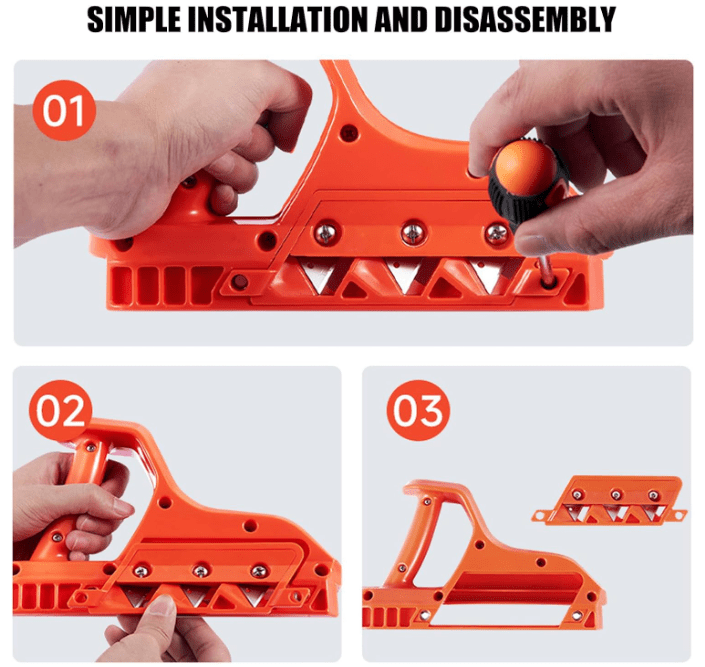 SIMPLE INSTALLATION AND DISASSEMBLY

01

02

03