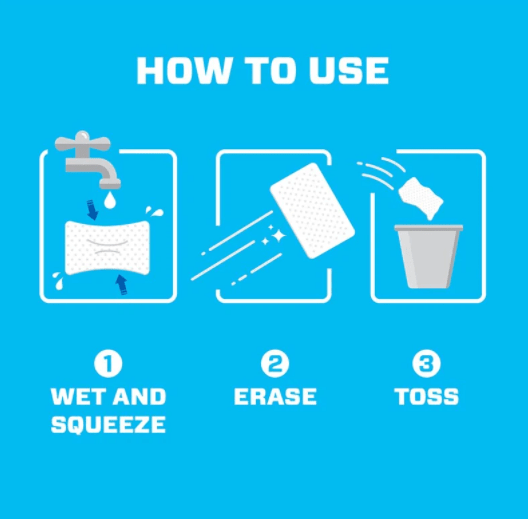 HOW TO USE

1
WET AND SQUEEZE

2
ERASE

3
TOSS