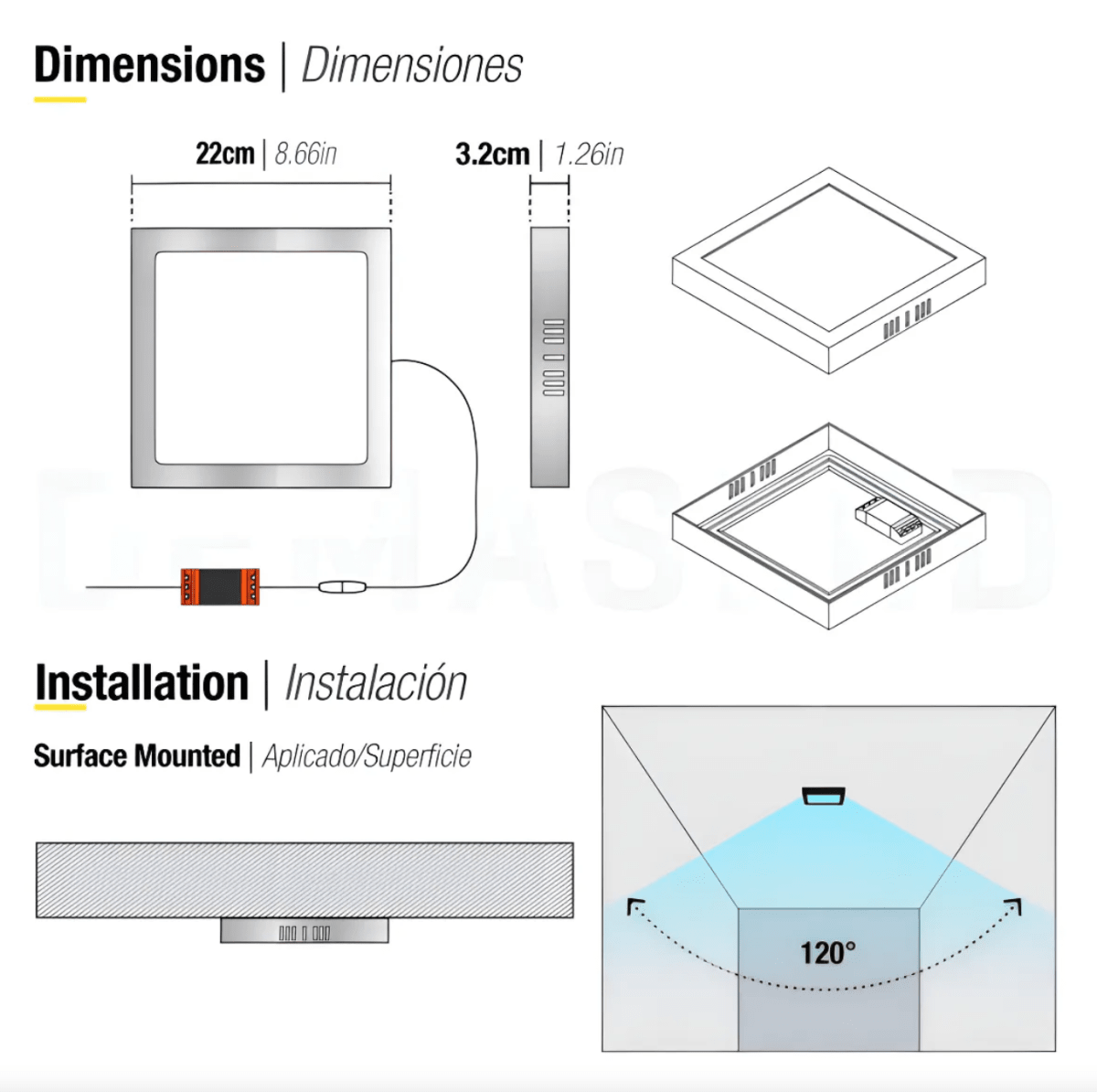 Dimensions | Dimensiones

22cm | 8.66in

3.2cm | 1.26in

Installation | Instalación

Surface Mounted | Aplicado/Superficie

120°