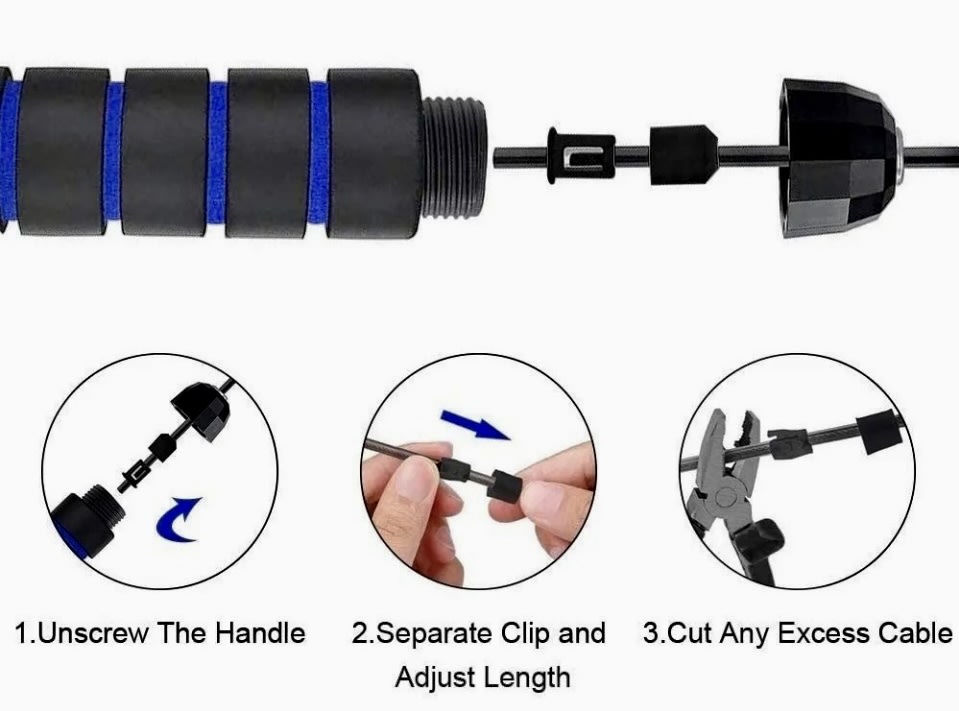 1.Unscrew The Handle

2.Separate Clip and Adjust Length

3.Cut Any Excess Cable