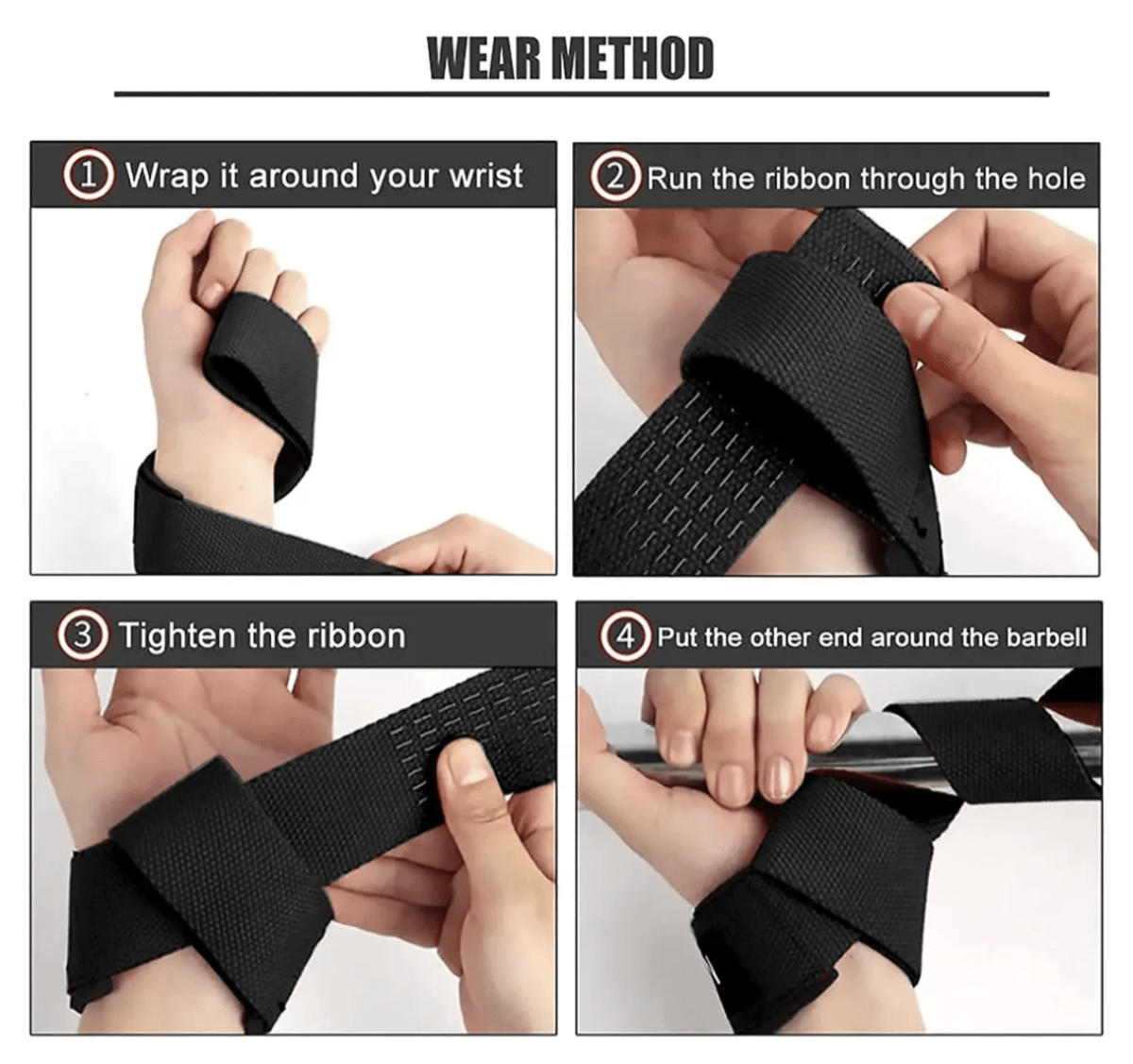 WEAR METHOD

① Wrap it around your wrist

② Run the ribbon through the hole

③ Tighten the ribbon

④ Put the other end around the barbell