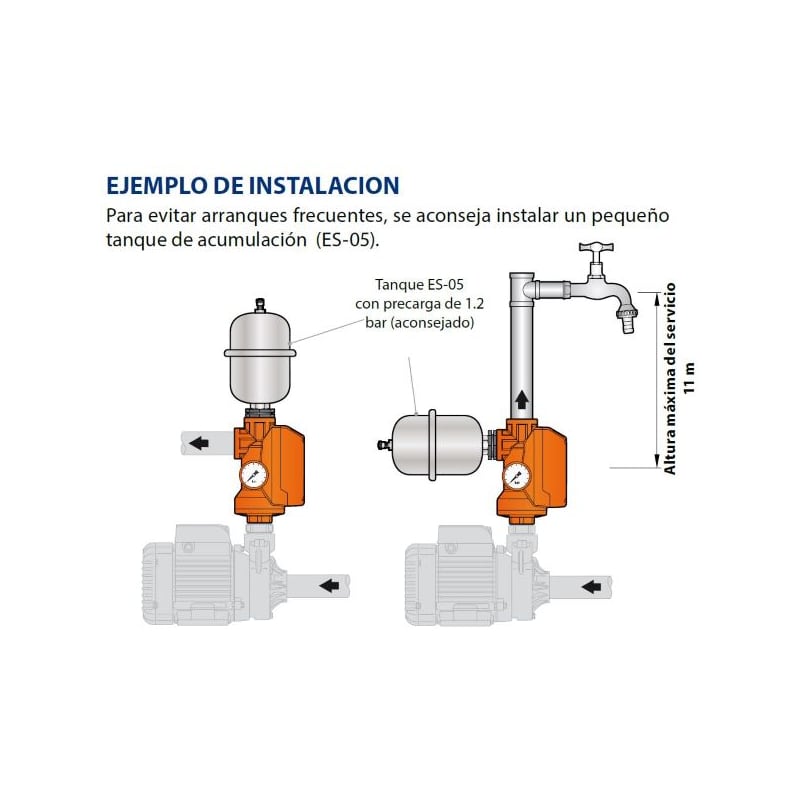 EJEMPLO DE INSTALACION
Para evitar arranques frecuentes, se aconseja instalar un pequeño tanque de acumulación (ES-05).

Tanque ES-05 con precarga de 1.2 bar (aconsejado)

Altura máxima del servicio
11 m