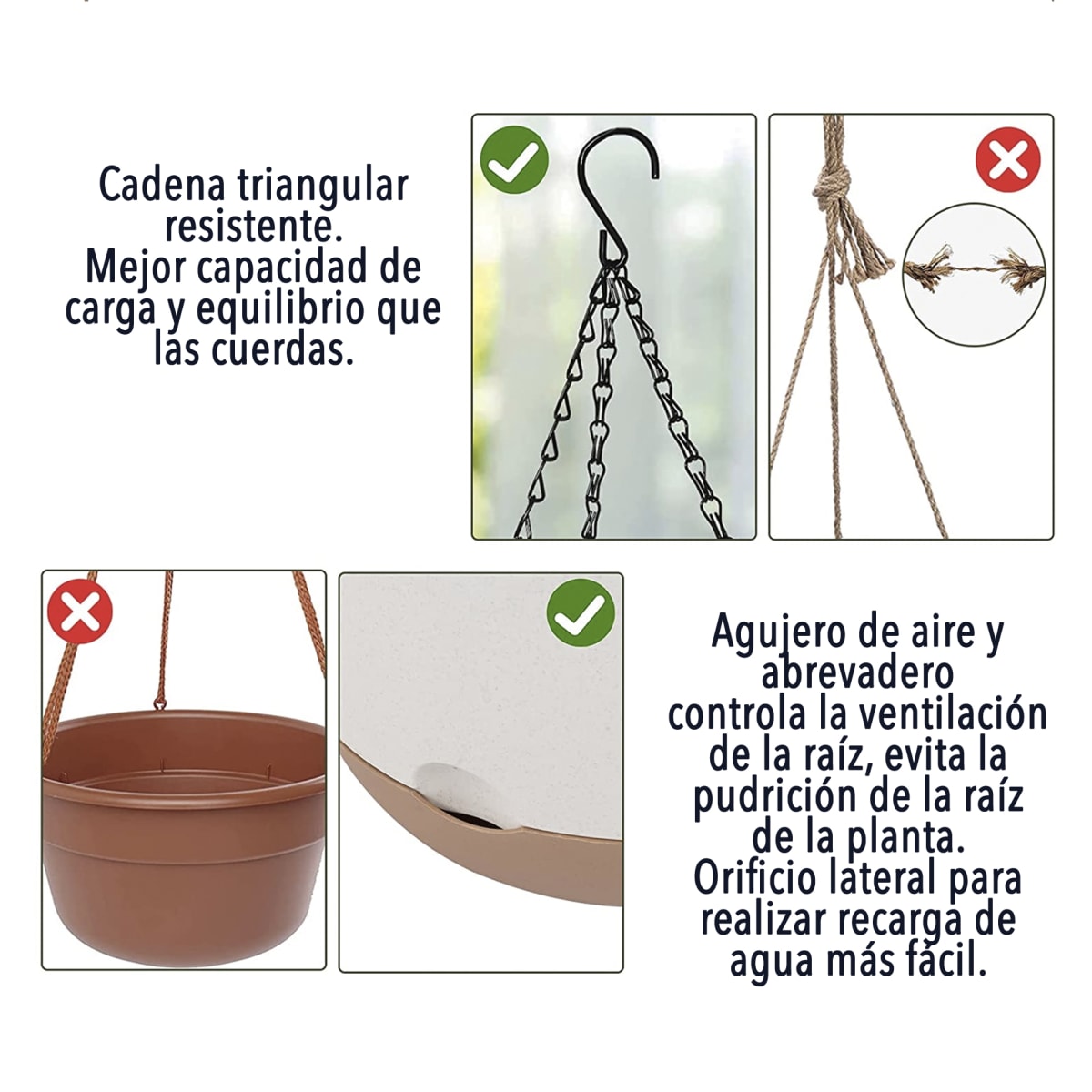 Cadena triangular resistente.
Mejor capacidad de carga y equilibrio que las cuerdas.

Agujero de aire y abrevadero
controla la ventilación de la raíz, evita la pudrición de la raíz de la planta.
Orificio lateral para realizar recarga de agua más fácil.