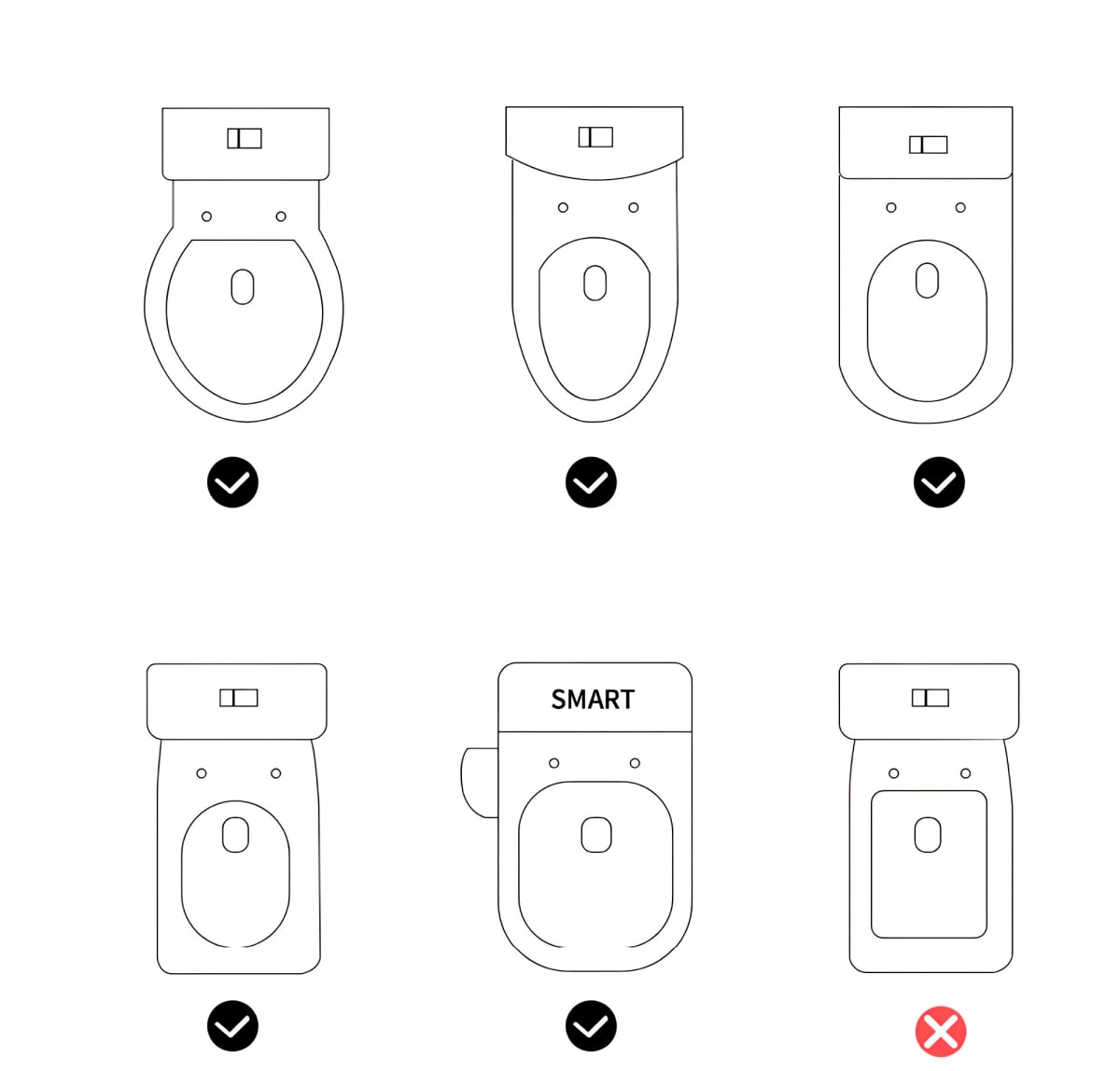 SMART