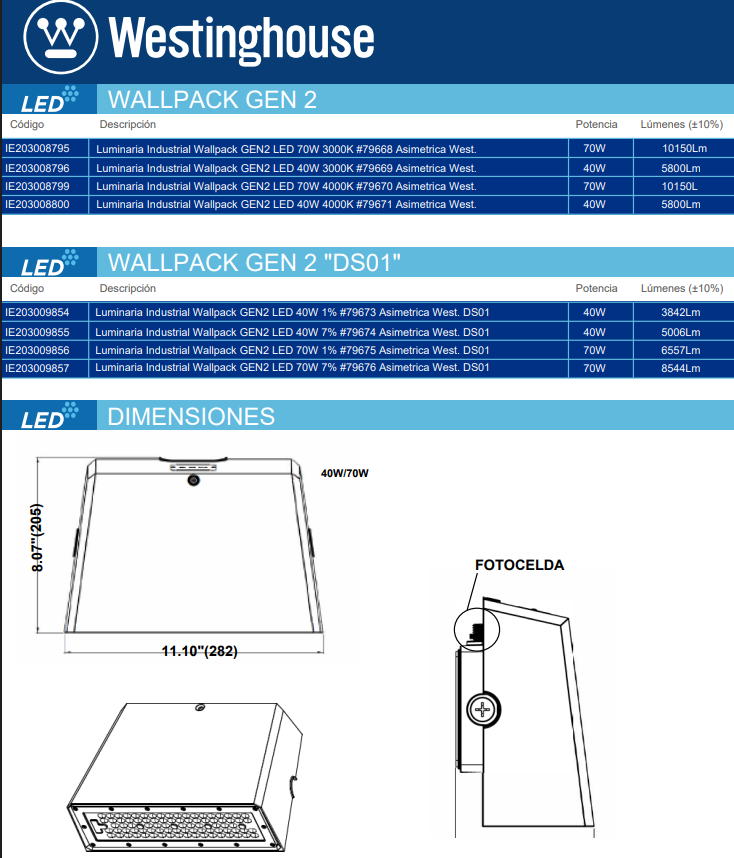 Westinghouse

LED WALLPACK GEN 2

| Código | Descripción | Potencia | Lúmenes (±10%) |
|---|---|---|---|
| IE203008795 | Luminaria Industrial Wallpack GEN2 LED 70W 3000K #79668 Asimetrica West. | 70W | 10150Lm |
| IE203008796 | Luminaria Industrial Wallpack GEN2 LED 40W 3000K #79669 Asimetrica West. | 40W | 5800Lm |
| IE203008799 | Luminaria Industrial Wallpack GEN2 LED 70W 4000K #79670 Asimetrica West. | 70W | 10150L |
| IE203008800 | Luminaria Industrial Wallpack GEN2 LED 40W 4000K #79671 Asimetrica West. | 40W | 5800Lm |

LED WALLPACK GEN 2 "DS01"

| Código | Descripción | Potencia | Lúmenes (±10%) |
|---|---|---|---|
| IE203009854 | Luminaria Industrial Wallpack GEN2 LED 40W 1% #79673 Asimetrica West. DS01 | 40W | 3842Lm |
| IE203009855 | Luminaria Industrial Wallpack GEN2 LED 40W 7% #79674 Asimetrica West. DS01 | 40W | 5006Lm |
| IE203009856 | Luminaria Industrial Wallpack GEN2 LED 70W 1% #79675 Asimetrica West. DS01 | 70W | 6557Lm |
| IE203009857 | Luminaria Industrial Wallpack GEN2 LED 70W 7% #79676 Asimetrica West. DS01 | 70W | 8544Lm |

LED DIMENSIONES

40W/70W

8.07"(205)

11.10"(282)

FOTOCELDA