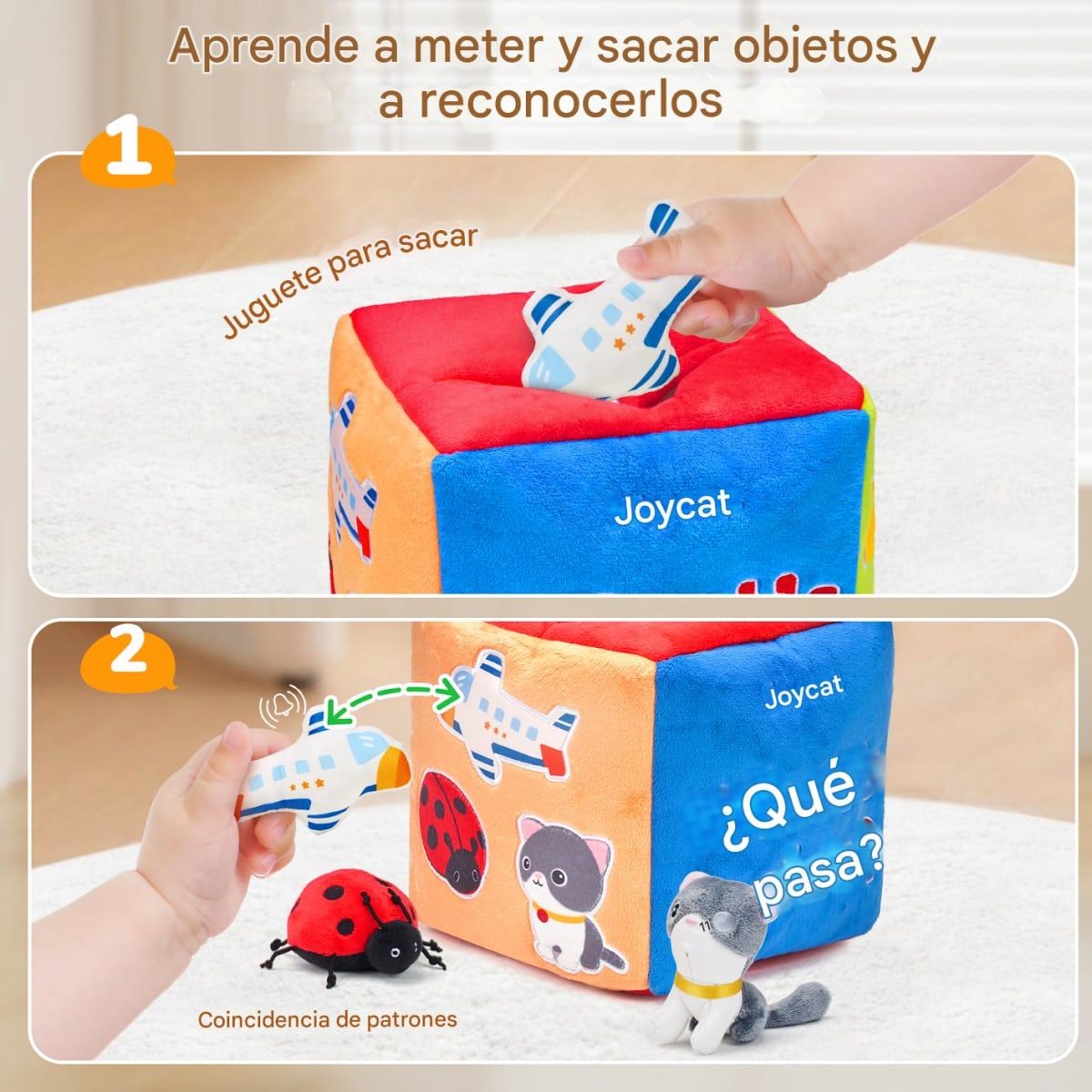 Aprende a meter y sacar objetos y a reconocerlos

1

Juguete para sacar

Joycat

2

Joycat

¿Qué pasa?

Coincidencia de patrones