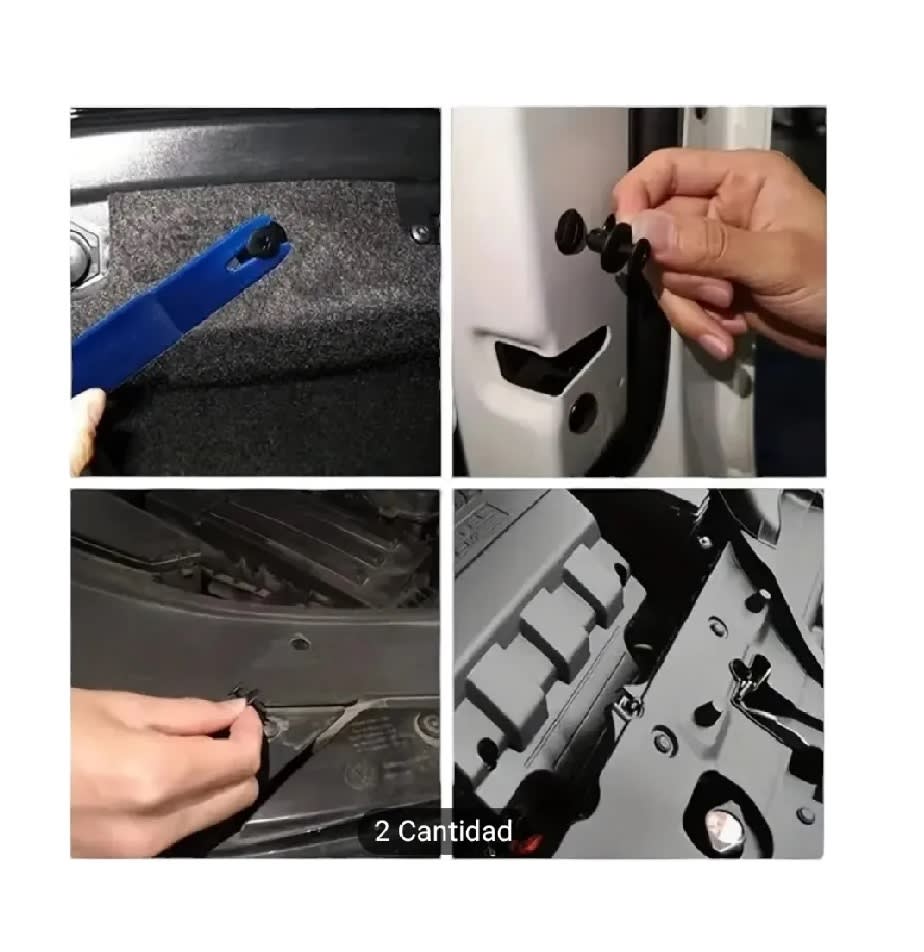 2 Cantidad