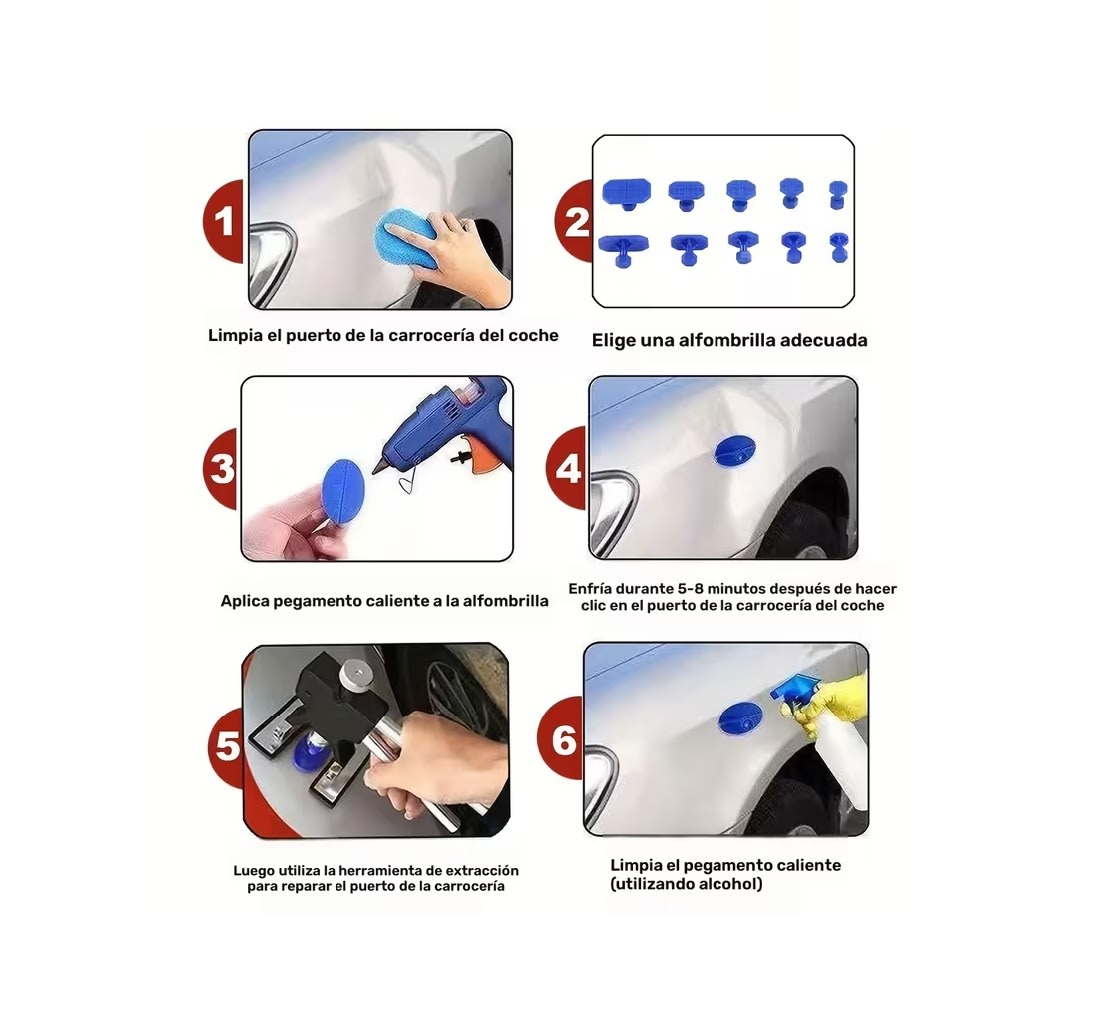 1

Limpia el puerto de la carrocería del coche

2

Elige una alfombrilla adecuada

3

Aplica pegamento caliente a la alfombrilla

4

Enfría durante 5-8 minutos después de hacer clic en el puerto de la carrocería del coche

5

Luego utiliza la herramienta de extracción para reparar el puerto de la carrocería

6

Limpia el pegamento caliente (utilizando alcohol)