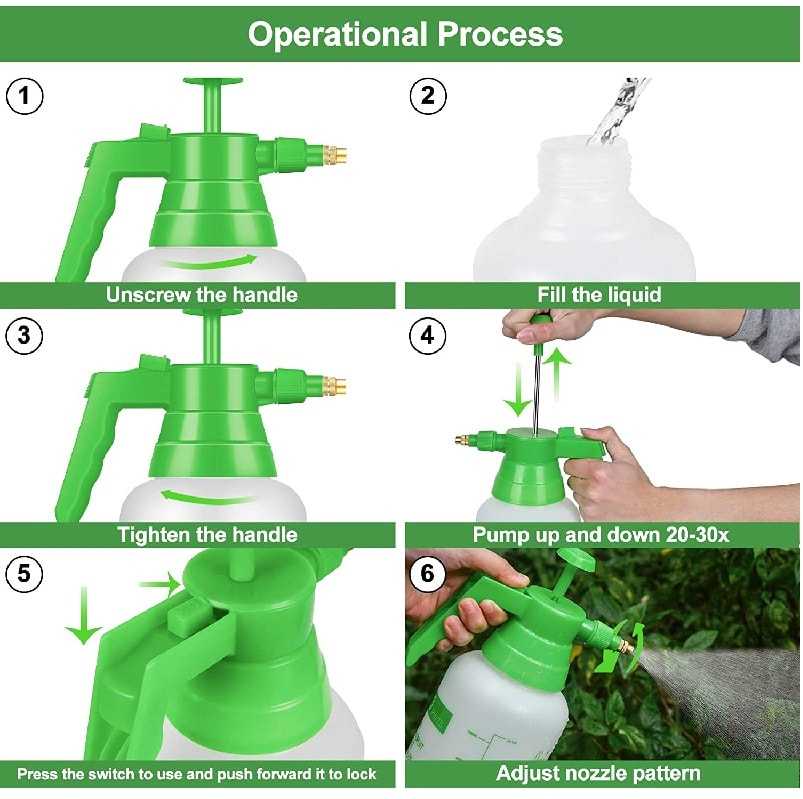 Operational Process

1

Unscrew the handle

2

Fill the liquid

3

Tighten the handle

4

Pump up and down 20-30x

5

Press the switch to use and push forward it to lock

6

Adjust nozzle pattern