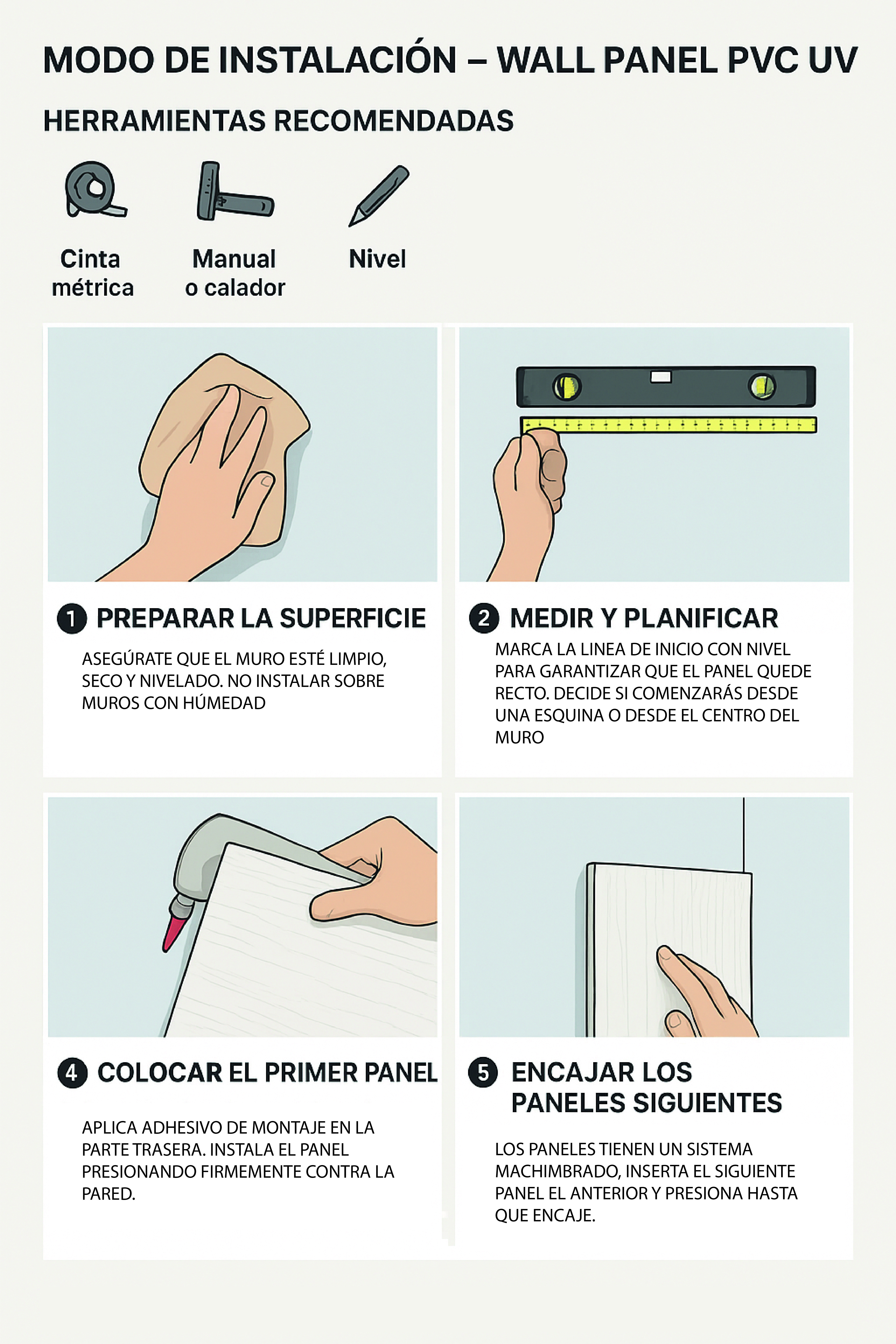 MODO DE INSTALACIÓN – WALL PANEL PVC UV

HERRAMIENTAS RECOMENDADAS

Cinta métrica

Manual o calador

Nivel

1 PREPARAR LA SUPERFICIE

ASEGÚRATE QUE EL MURO ESTÉ LIMPIO, SECO Y NIVELADO. NO INSTALAR SOBRE MUROS CON HÚMEDAD

2 MEDIR Y PLANIFICAR

MARCA LA LINEA DE INICIO CON NIVEL PARA GARANTIZAR QUE EL PANEL QUEDE RECTO. DECIDE SI COMENZARÁS DESDE UNA ESQUINA O DESDE EL CENTRO DEL MURO

4 COLOCAR EL PRIMER PANEL

APLICA ADHESIVO DE MONTAJE EN LA PARTE TRASERA. INSTALA EL PANEL PRESIONANDO FIRMEMENTE CONTRA LA PARED.

5 ENCAJAR LOS PANELES SIGUIENTES

LOS PANELES TIENEN UN SISTEMA MACHIMBRADO, INSERTA EL SIGUIENTE PANEL EL ANTERIOR Y PRESIONA HASTA QUE ENCAJE.