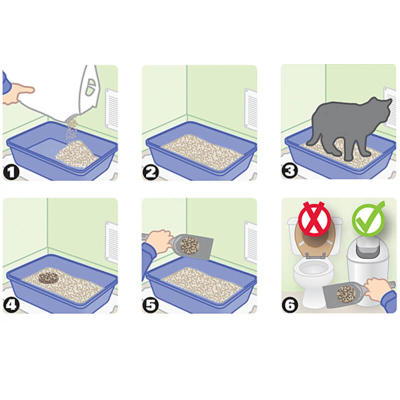 1

2

3

4

5

6