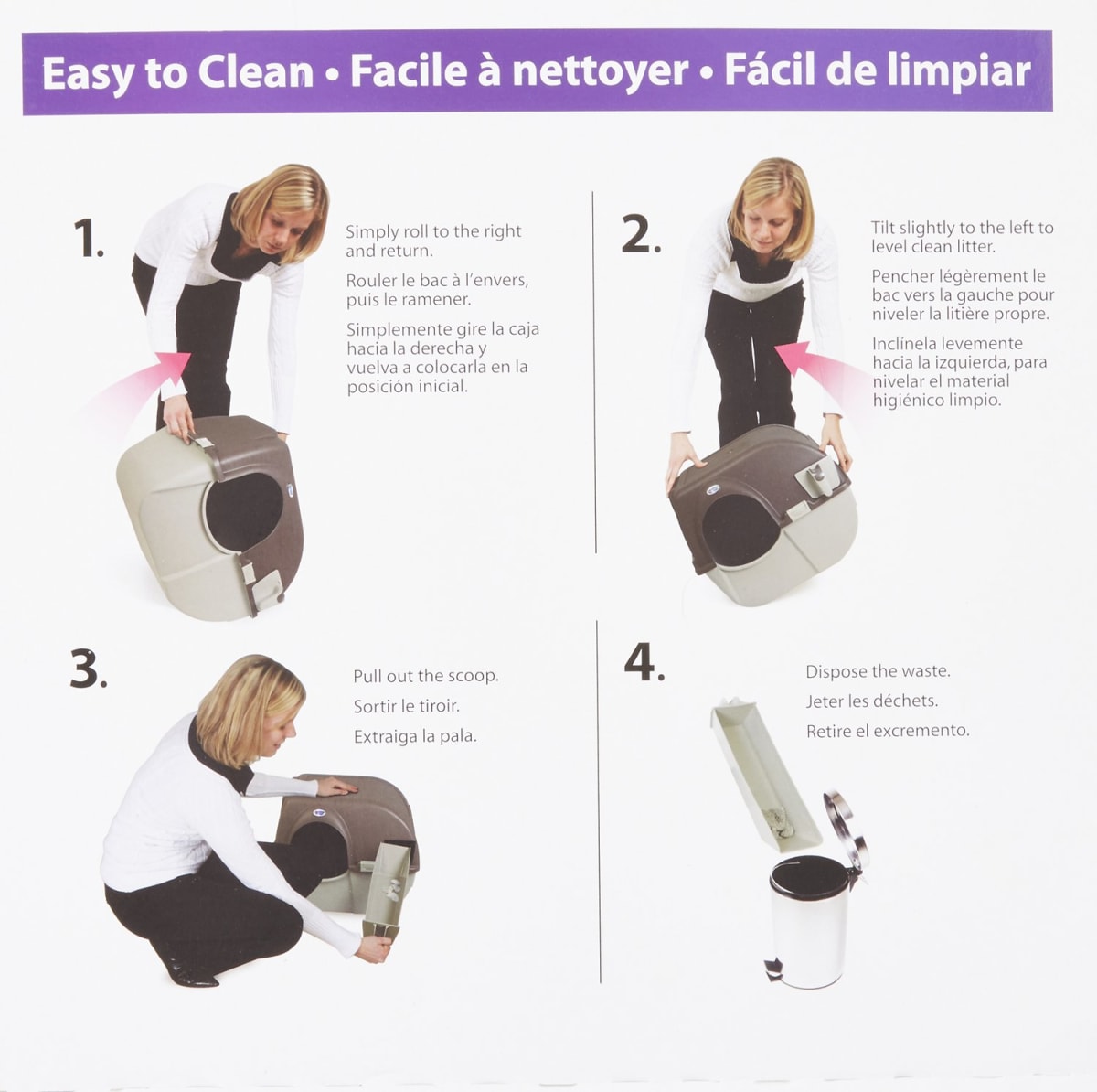 Easy to Clean • Facile à nettoyer • Fácil de limpiar

1.

Simply roll to the right and return.

Rouler le bac à l'envers, puis le ramener.

Simplemente gire la caja hacia la derecha y vuelva a colocarla en la posición inicial.

2.

Tilt slightly to the left to level clean litter.

Pencher légèrement le bac vers la gauche pour niveler la litière propre.

Inclínela levemente hacia la izquierda, para nivelar el material higiénico limpio.

3.

Pull out the scoop.

Sortir le tiroir.

Extraiga la pala.

4.

Dispose the waste.

Jeter les déchets.

Retire el excremento.