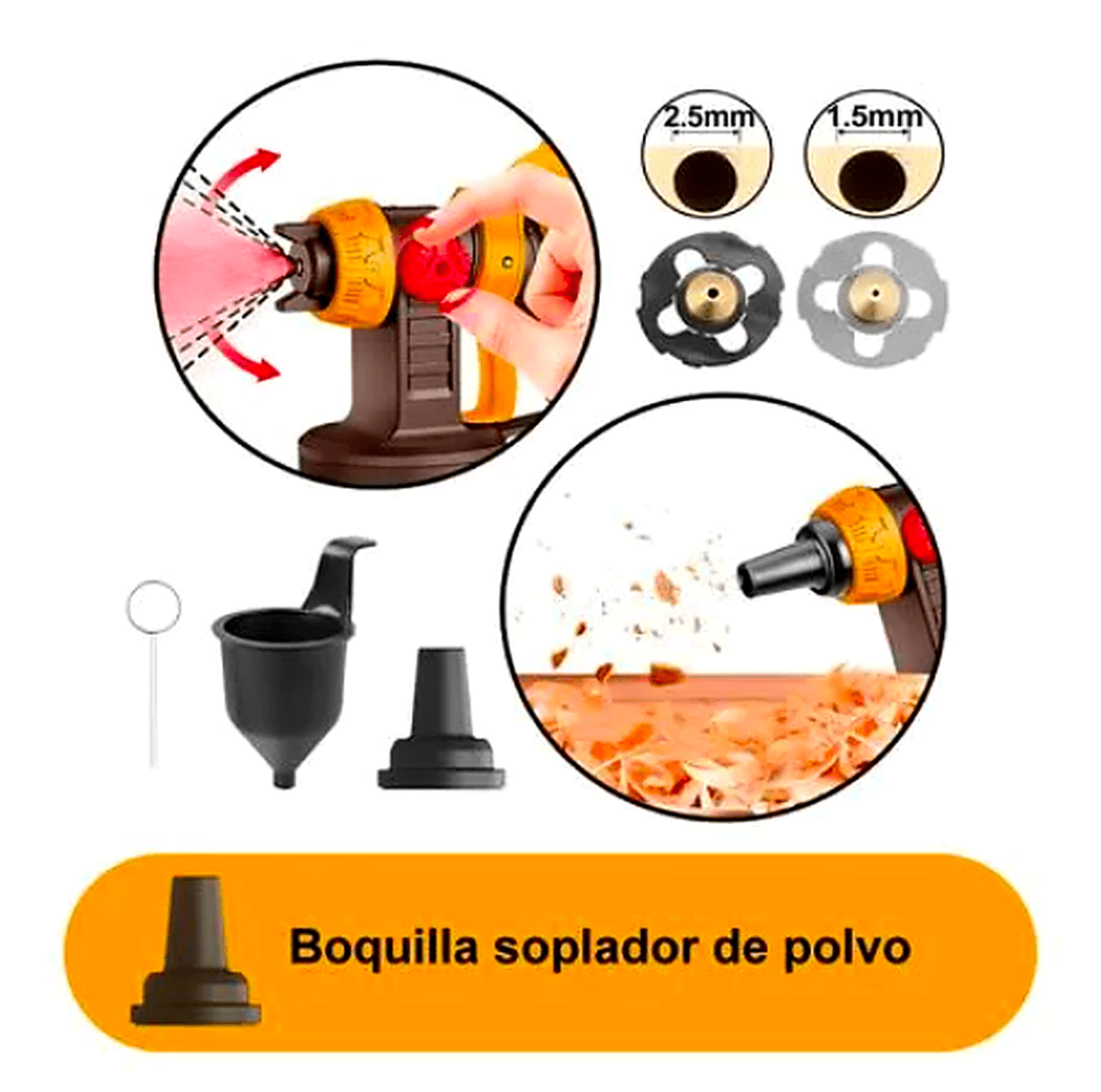 2.5mm

1.5mm

Boquilla soplador de polvo