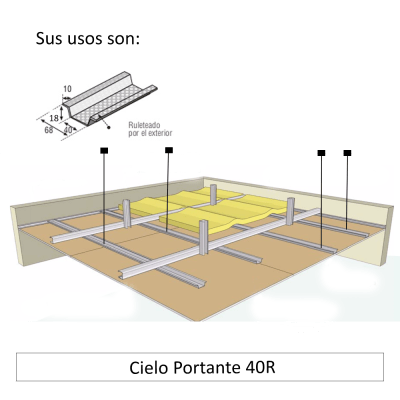 Sus usos son:

10
18
68
40
Ruleteado por el exterior

Cielo Portante 40R