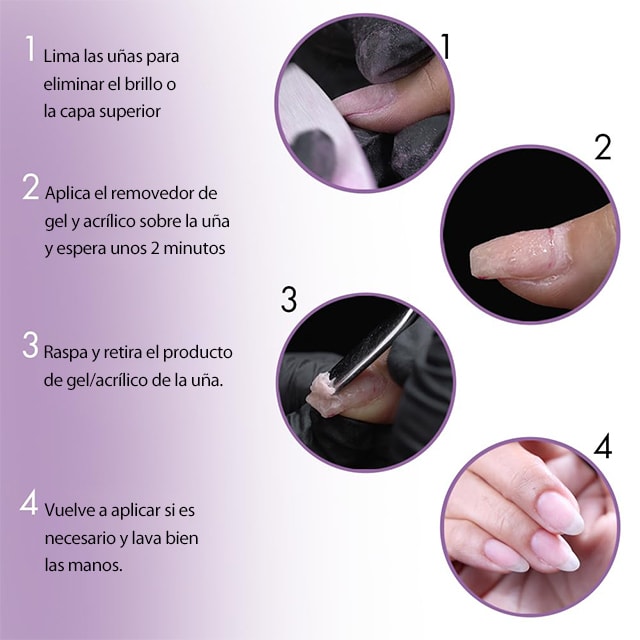 1 Lima las uñas para eliminar el brillo o la capa superior

2 Aplica el removedor de gel y acrílico sobre la uña y espera unos 2 minutos

3 Raspa y retira el producto de gel/acrílico de la uña.

4 Vuelve a aplicar si es necesario y lava bien las manos.

1

2

3

4