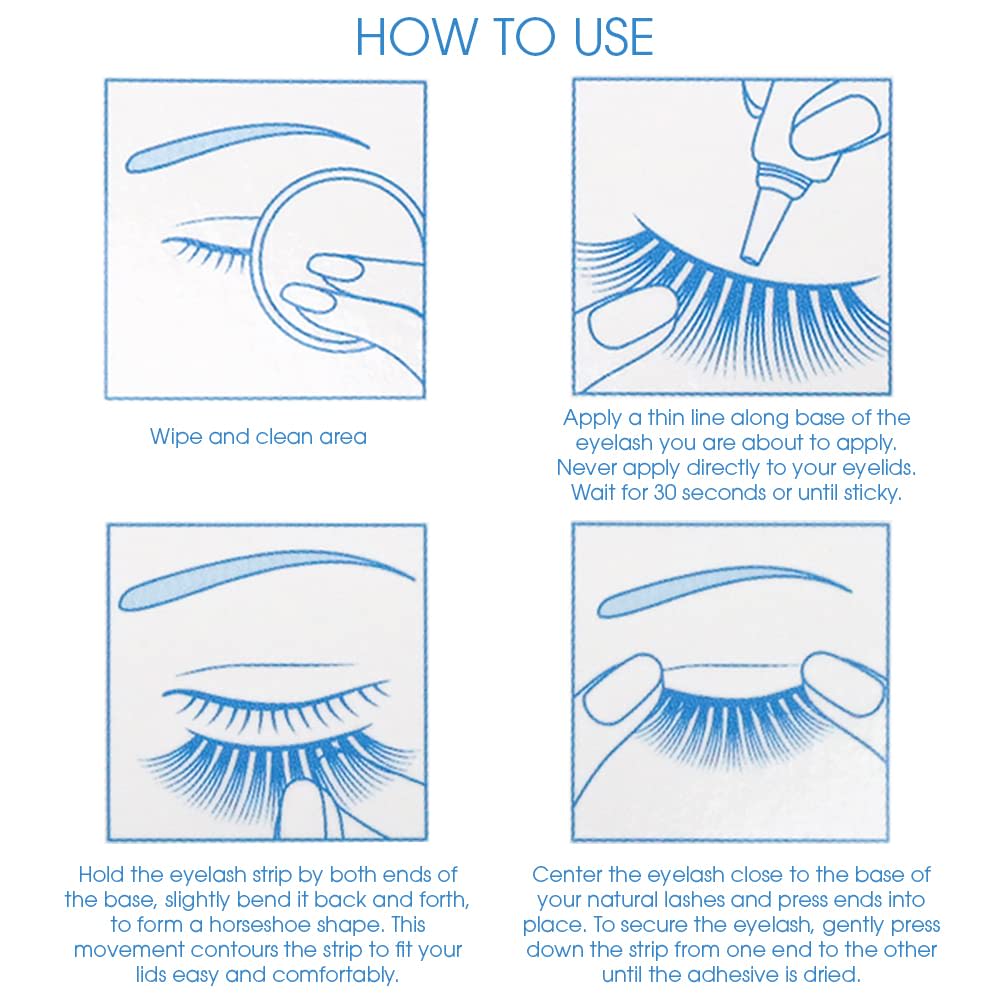 HOW TO USE

Wipe and clean area

Apply a thin line along base of the eyelash you are about to apply. Never apply directly to your eyelids. Wait for 30 seconds or until sticky.

Hold the eyelash strip by both ends of the base, slightly bend it back and forth, to form a horseshoe shape. This movement contours the strip to fit your lids easy and comfortably.

Center the eyelash close to the base of your natural lashes and press ends into place. To secure the eyelash, gently press down the strip from one end to the other until the adhesive is dried.