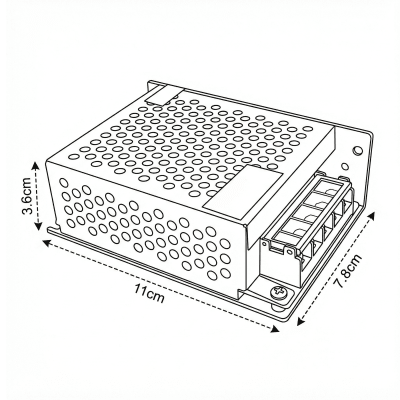 3.6cm

11cm

7.8cm