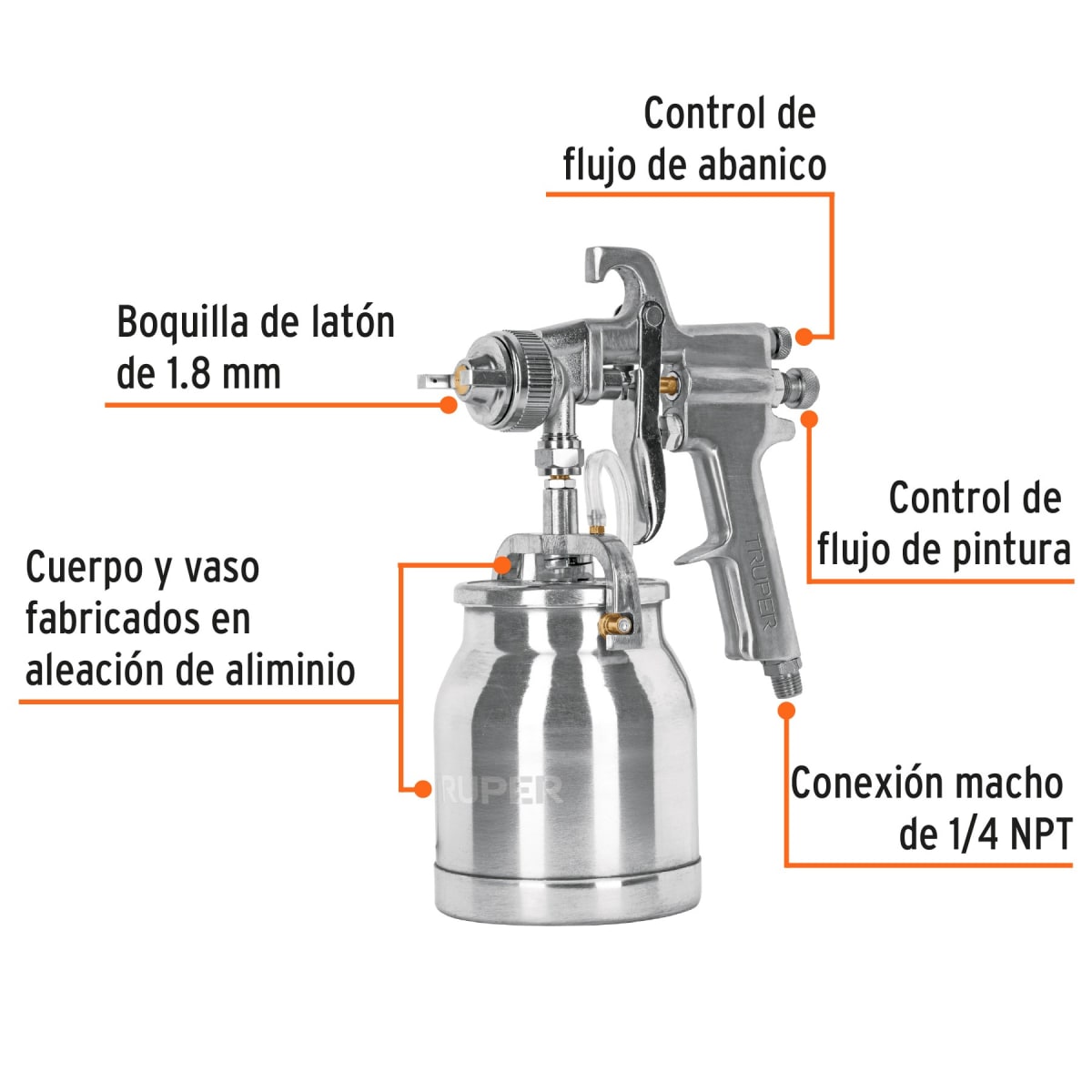 Control de flujo de abanico

Boquilla de latón de 1.8 mm

Control de flujo de pintura

Cuerpo y vaso fabricados en aleación de aliminio

TRUPER

TRUPER

Conexión macho de 1/4 NPT