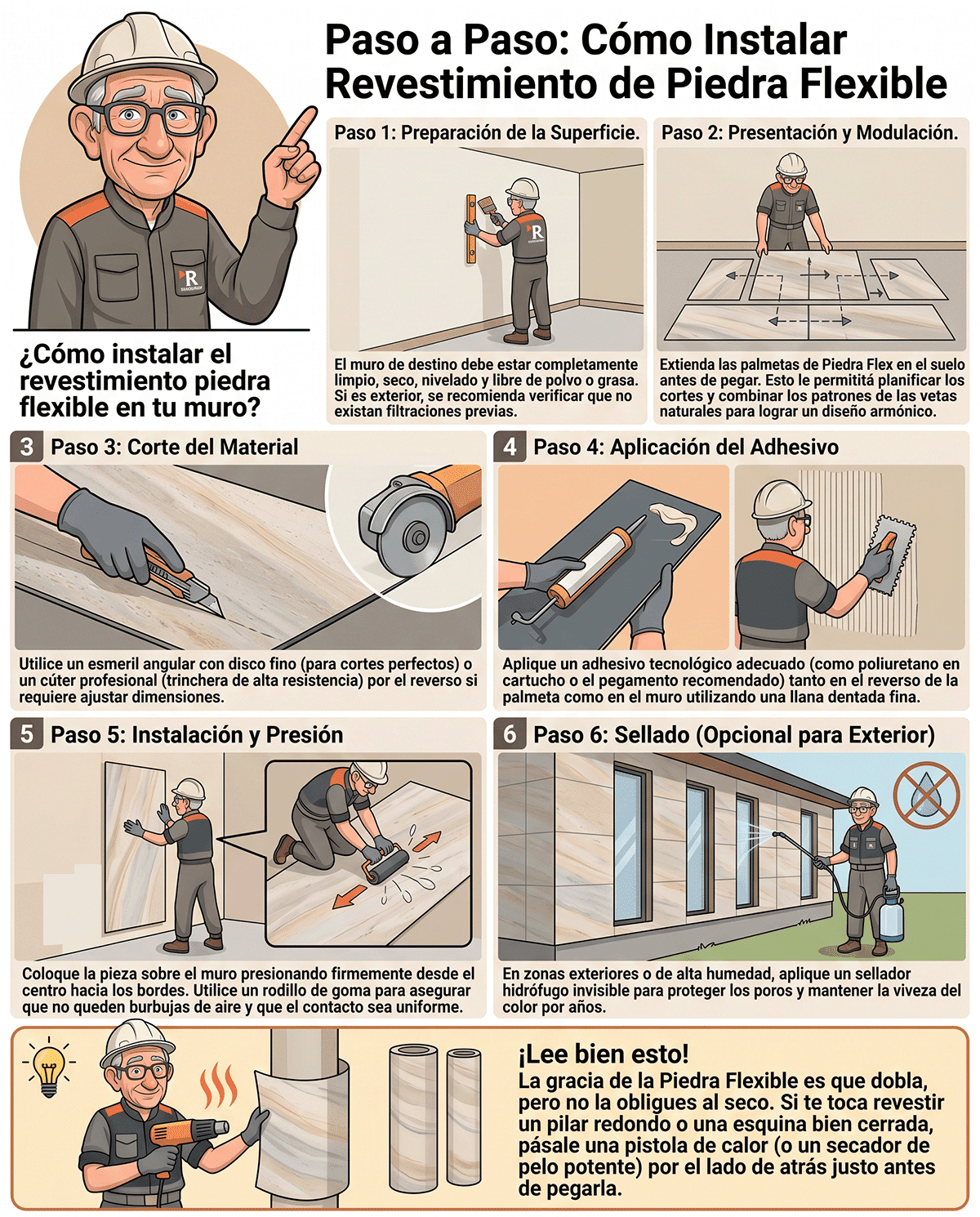 Paso a Paso: Cómo Instalar Revestimiento de Piedra Flexible

R

¿Cómo instalar el revestimiento piedra flexible en tu muro?

Paso 1: Preparación de la Superficie.

R

El muro de destino debe estar completamente limpio, seco, nivelado y libre de polvo o grasa. Si es exterior, se recomienda verificar que no existan filtraciones previas.

Paso 2: Presentación y Modulación.

Extienda las palmetas de Piedra Flex en el suelo antes de pegar. Esto le permititá planificar los cortes y combinar los patrones de las vetas naturales para lograr un diseño armónico.

3 Paso 3: Corte del Material

Utilice un esmeril angular con disco fino (para cortes perfectos) o un cúter profesional (trinchera de alta resistencia) por el reverso si requiere ajustar dimensiones.

4 Paso 4: Aplicación del Adhesivo

Aplique un adhesivo tecnológico adecuado (como poliuretano en cartucho o el pegamento recomendado) tanto en el reverso de la palmeta como en el muro utilizando una llana dentada fina.

5 Paso 5: Instalación y Presión

Coloque la pieza sobre el muro presionando firmemente desde el centro hacia los bordes. Utilice un rodillo de goma para asegurar que no queden burbujas de aire y que el contacto sea uniforme.

6 Paso 6: Sellado (Opcional para Exterior)

R

En zonas exteriores o de alta humedad, aplique un sellador hidrófugo invisible para proteger los poros y mantener la viveza del color por años.

¡Lee bien esto!
La gracia de la Piedra Flexible es que dobla, pero no la obligues al seco. Si te toca revestir un pilar redondo o una esquina bien cerrada, pásale una pistola de calor (o un secador de pelo potente) por el lado de atrás justo antes de pegarla.