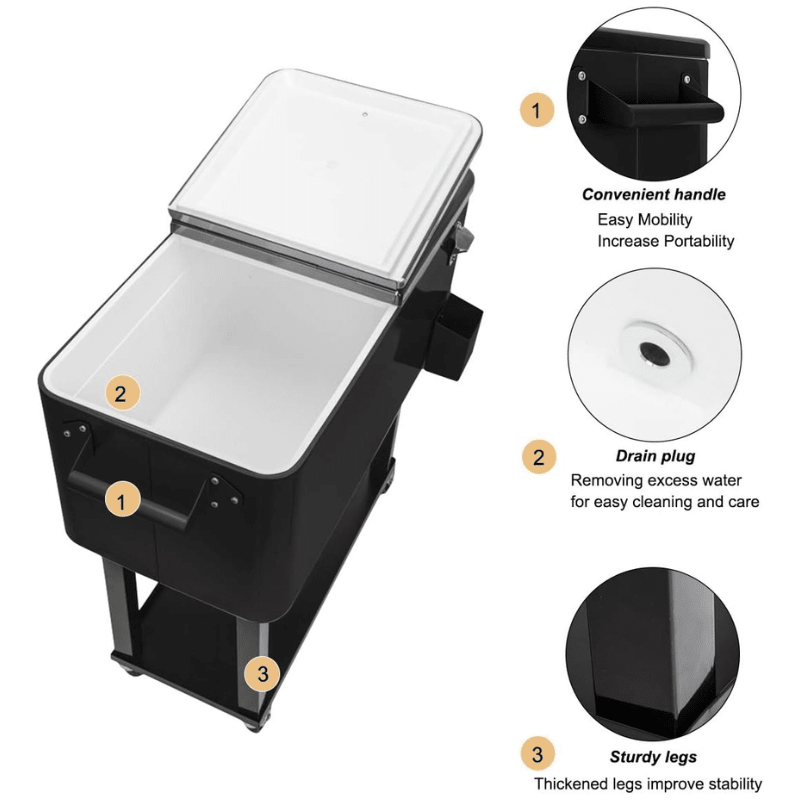 2

1

3

1

Convenient handle

Easy Mobility
Increase Portability

2

Drain plug

Removing excess water for easy cleaning and care

3

Sturdy legs

Thickened legs improve stability