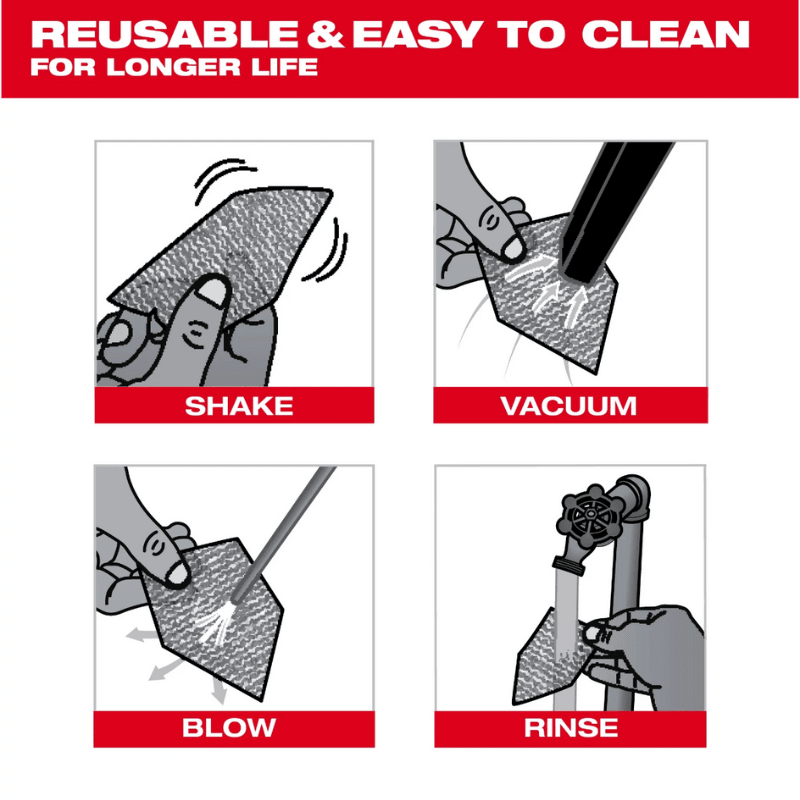 REUSABLE & EASY TO CLEAN
FOR LONGER LIFE

SHAKE

VACUUM

BLOW

RINSE