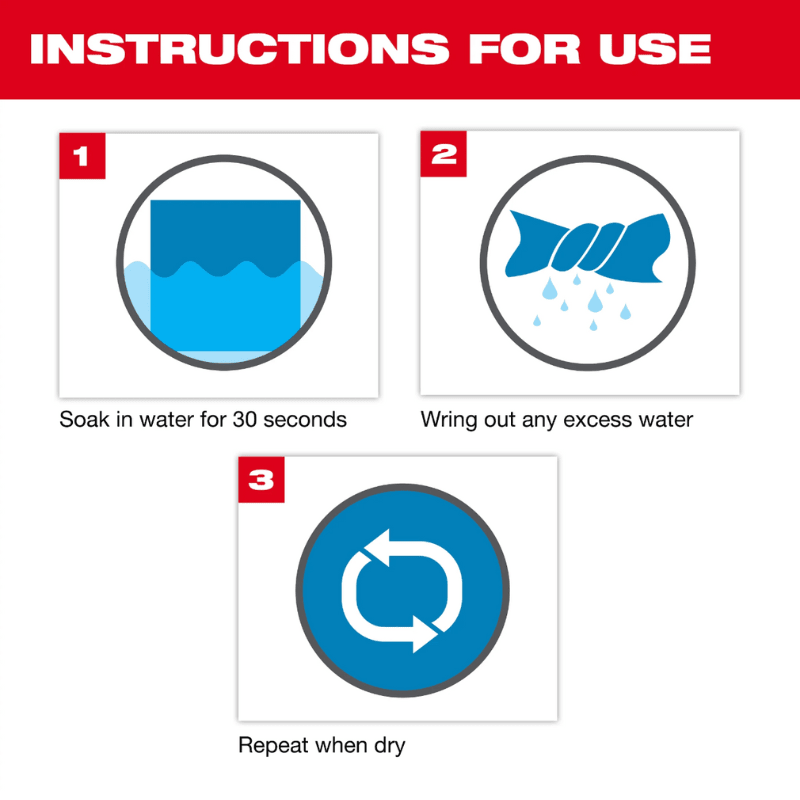 INSTRUCTIONS FOR USE

1

Soak in water for 30 seconds

2

Wring out any excess water

3

Repeat when dry