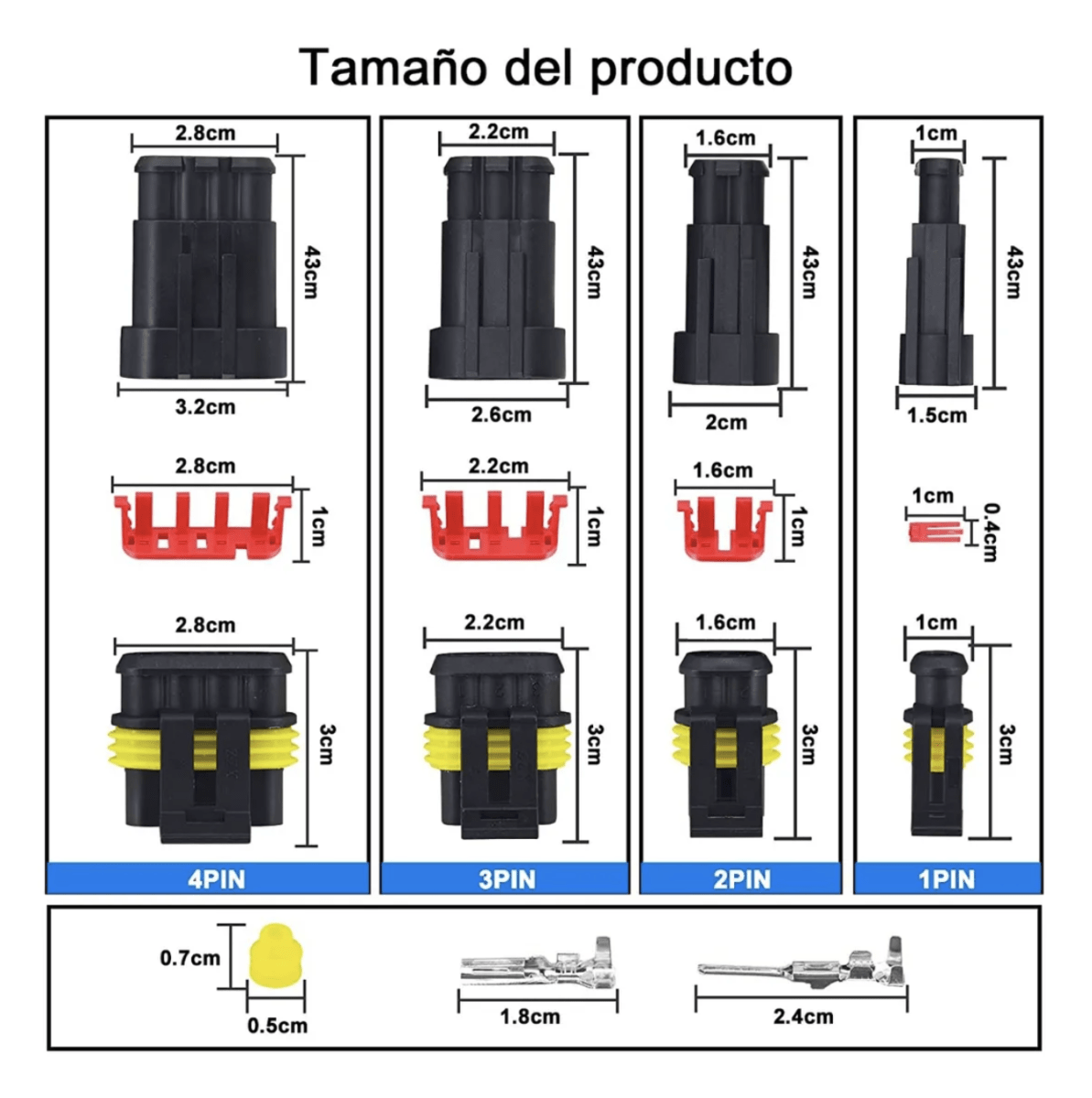 Tamaño del producto

2.8cm
43cm
3.2cm
2.8cm
1cm
2.8cm
3cm
4PIN

2.2cm
43cm
2.6cm
2.2cm
1cm
2.2cm
3cm
3PIN

1.6cm
43cm
2cm
1.6cm
1cm
1.6cm
3cm
2PIN

1cm
43cm
1.5cm
1cm
0.4cm
1cm
3cm
1PIN

0.7cm
0.5cm
1.8cm
2.4cm