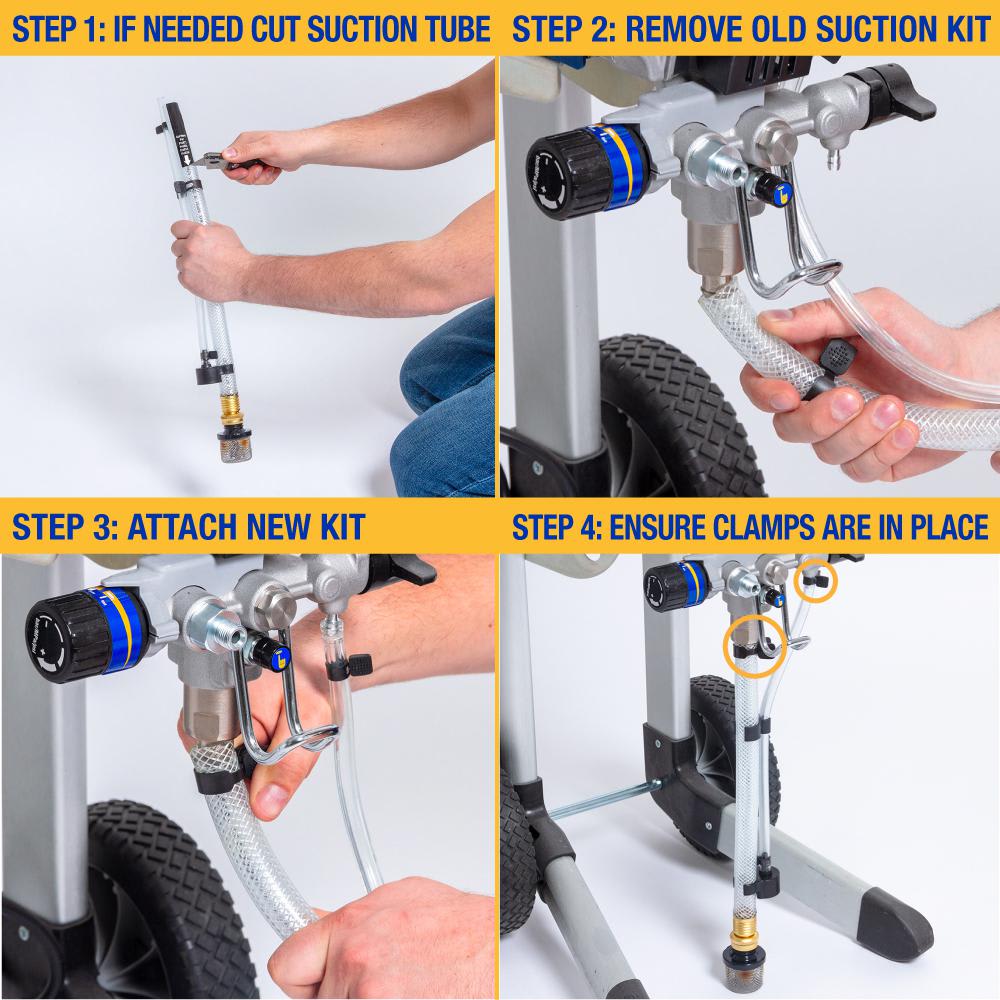 STEP 1: IF NEEDED CUT SUCTION TUBE

STEP 2: REMOVE OLD SUCTION KIT

STEP 3: ATTACH NEW KIT

STEP 4: ENSURE CLAMPS ARE IN PLACE