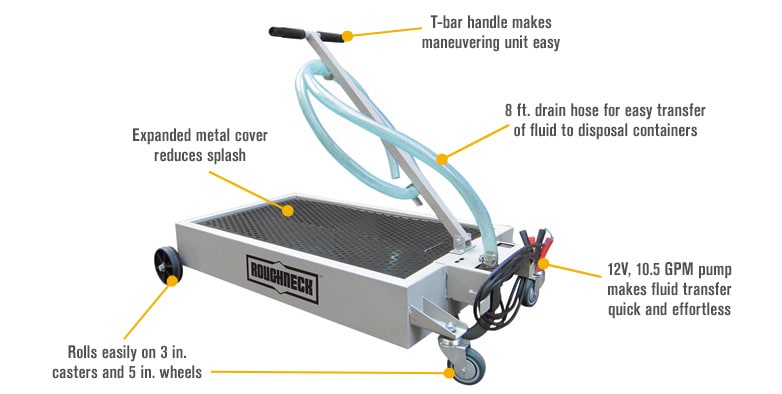 T-bar handle makes maneuvering unit easy

8 ft. drain hose for easy transfer of fluid to disposal containers

Expanded metal cover reduces splash

ROUGHNECK

12V, 10.5 GPM pump makes fluid transfer quick and effortless

Rolls easily on 3 in. casters and 5 in. wheels