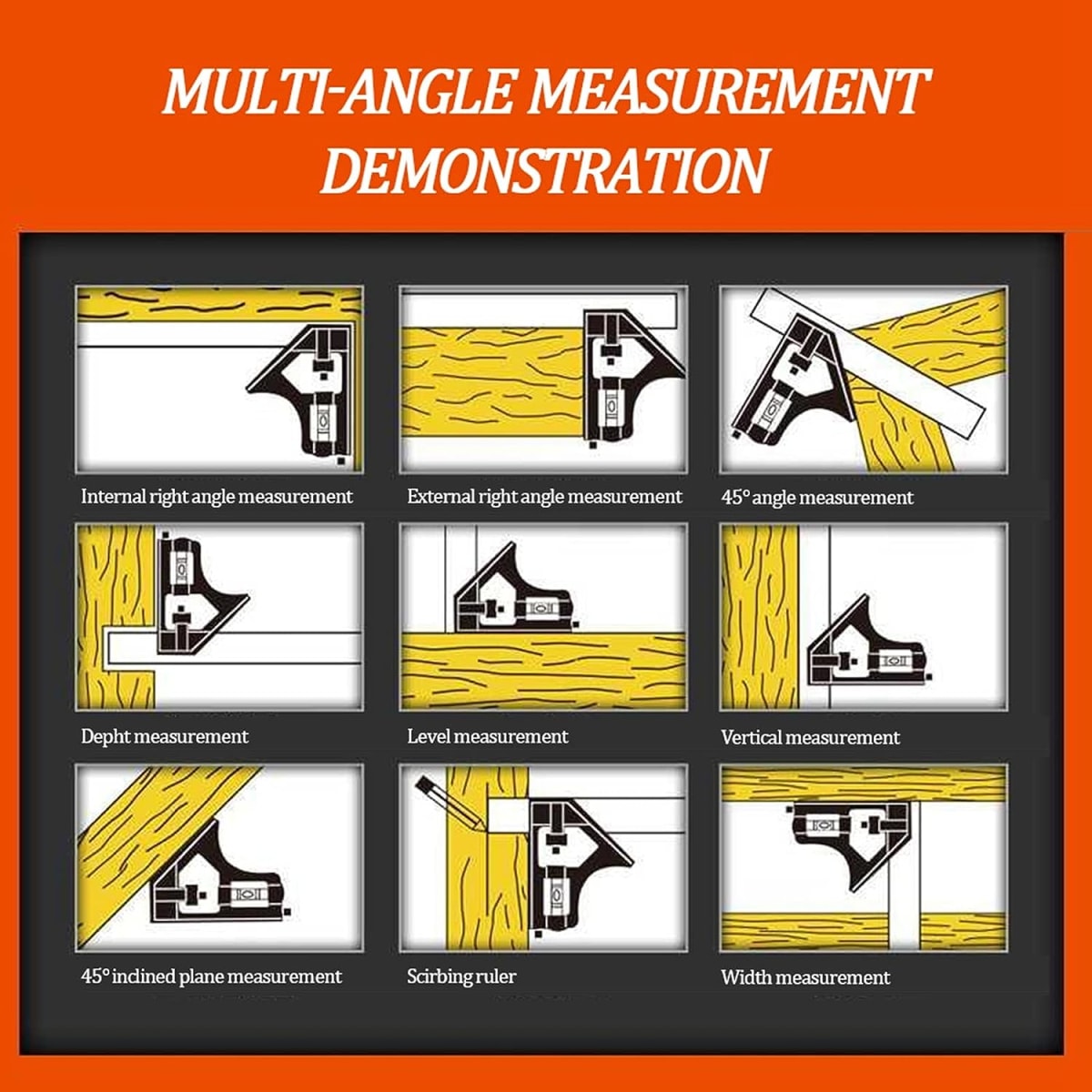 MULTI-ANGLE MEASUREMENT DEMONSTRATION

Internal right angle measurement

External right angle measurement

45° angle measurement

Depht measurement

Level measurement

Vertical measurement

45° inclined plane measurement

Scirbing ruler

Width measurement