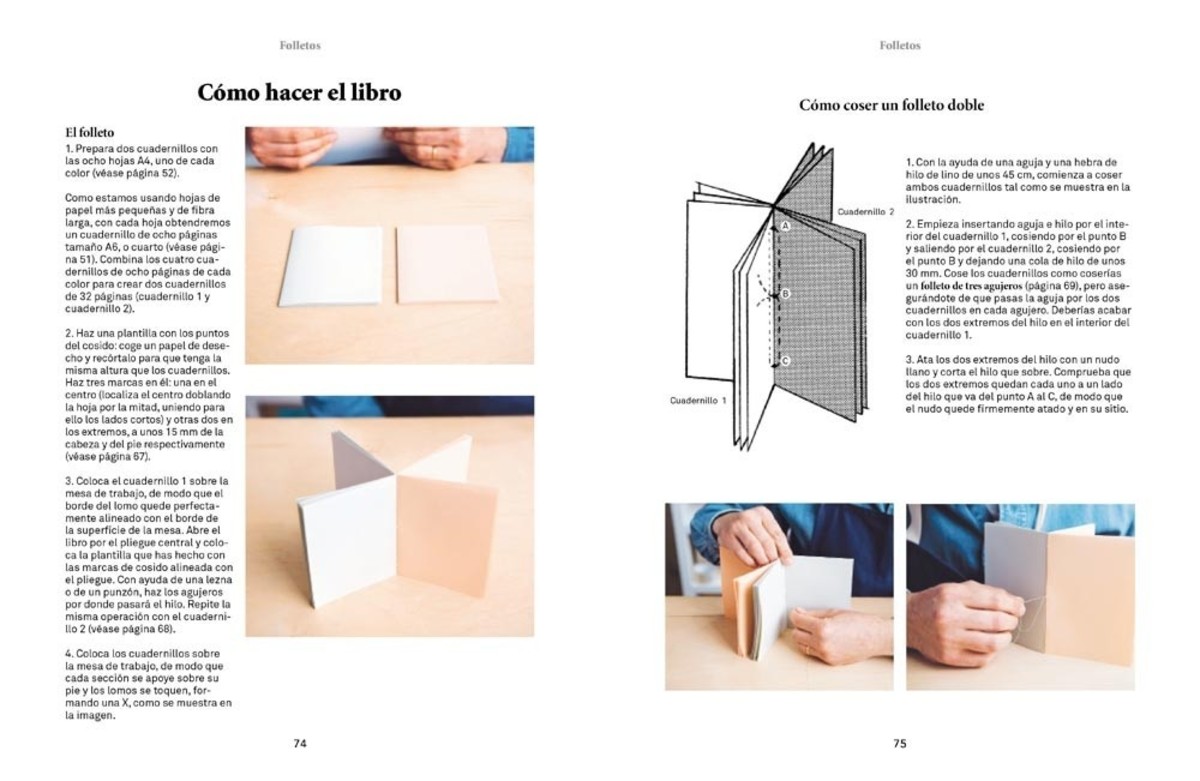 Folletos

Cómo hacer el libro

El folleto
1. Prepara dos cuadernillos con las ocho hojas A4, uno de cada color (véase página 52).

Como estamos usando hojas de papel más pequeñas y de fibra larga, con cada hoja obtendremos un cuadernillo de ocho páginas tamaño A6, o cuarto (véase página 51). Combina los cuatro cuadernillos de ocho páginas de cada color para crear dos cuadernillos de 32 páginas (cuadernillo 1 y cuadernillo 2).

2. Haz una plantilla con los puntos del cosido: coge un papel de desecho y recórtalo para que tenga la misma altura que los cuadernillos. Haz tres marcas en él: una en el centro (localiza el centro doblando la hoja por la mitad, uniendo para ello los lados cortos) y otras dos en los extremos, a unos 15 mm de la cabeza y del pie respectivamente (véase página 67).

3. Coloca el cuadernillo 1 sobre la mesa de trabajo, de modo que el borde del lomo quede perfectamente alineado con el borde de la superficie de la mesa. Abre el libro por el pliegue central y coloca la plantilla que has hecho con las marcas de cosido alineada con el pliegue. Con ayuda de una lezna o de un punzón, haz los agujeros por donde pasará el hilo. Repite la misma operación con el cuadernillo 2 (véase página 68).

4. Coloca los cuadernillos sobre la mesa de trabajo, de modo que cada sección se apoye sobre su pie y los lomos se toquen, formando una X, como se muestra en la imagen.

74

Folletos

Cómo coser un folleto doble

Cuadernillo 2
A
B
C
Cuadernillo 1

1. Con la ayuda de una aguja y una hebra de hilo de lino de unos 45 cm, comienza a coser ambos cuadernillos tal como se muestra en la ilustración.

2. Empieza insertando aguja e hilo por el interior del cuadernillo 1, cosiendo por el punto B y saliendo por el cuadernillo 2, cosiendo por el punto B y dejando una cola de hilo de unos 30 mm. Cose los cuadernillos como coserías un folleto de tres agujeros (página 69), pero asegurándote de que pasas la aguja por los dos cuadernillos en cada agujero. Deberías acabar con los dos extremos del hilo en el interior del cuadernillo 1.

3. Ata los dos extremos del hilo con un nudo llano y corta el hilo que sobre. Comprueba que los dos extremos quedan cada uno a un lado del hilo que va del punto A al C, de modo que el nudo quede firmemente atado y en su sitio.

75