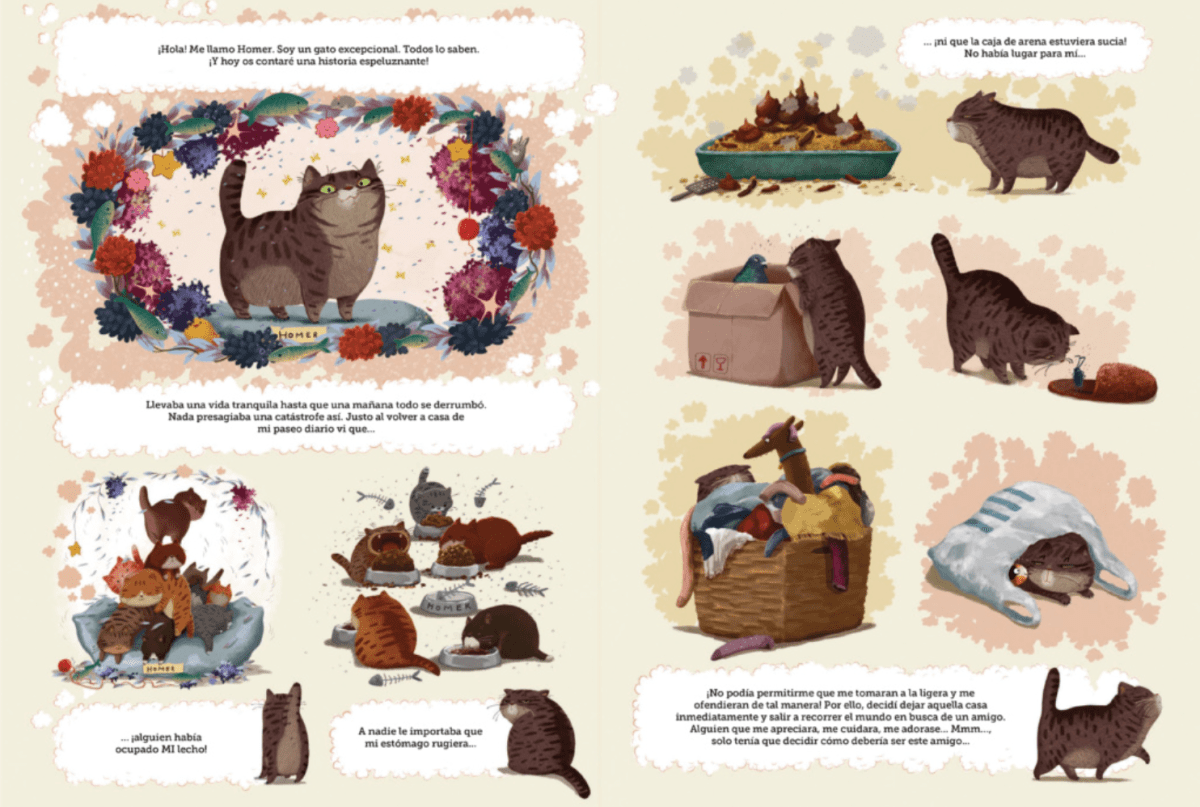 ¡Hola! Me llamo Homer. Soy un gato excepcional. Todos lo saben. ¡Y hoy os contaré una historia espeluznante!

HOMER

Llevaba una vida tranquila hasta que una mañana todo se derrumbó. Nada presagiaba una catástrofe así. Justo al volver a casa de mi paseo diario vi que...

HOMER

HOMER

... ¡alguien había ocupado MI lecho!

A nadie le importaba que mi estómago rugiera...

... ¡ni que la caja de arena estuviera sucia! No había lugar para mí...

¡No podía permitirme que me tomaran a la ligera y me ofendieran de tal manera! Por ello, decidí dejar aquella casa inmediatamente y salir a recorrer el mundo en busca de un amigo. Alguien que me apreciara, me cuidara, me adorase... Mmm..., solo tenía que decidir cómo debería ser este amigo...