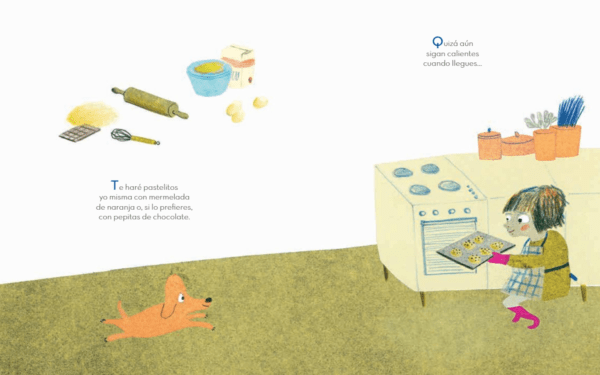 Te haré pastelitos yo misma con mermelada de naranja o, si lo prefieres, con pepitas de chocolate.

Quizá aún sigan calientes cuando llegues...