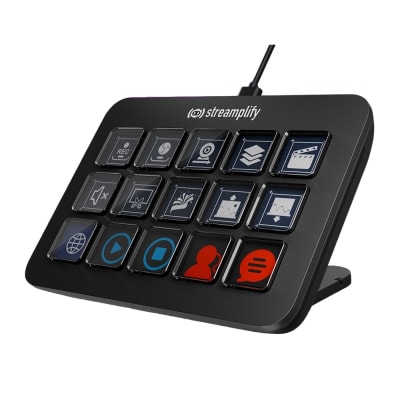 streamplify

REC