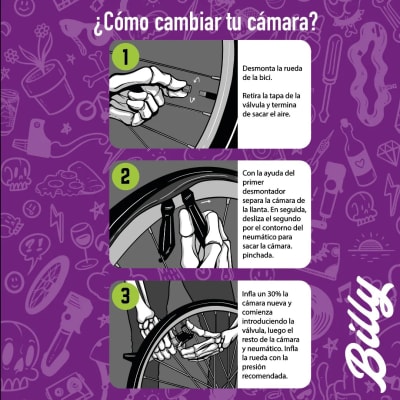 ¿Cómo cambiar tu cámara?

1

Desmonta la rueda de la bici.

Retira la tapa de la válvula y termina de sacar el aire.

2

Con la ayuda del primer desmontador separa la cámara de la llanta. En seguida, desliza el segundo por el contorno del neumático para sacar la cámara. pinchada.

3

Infla un 30% la cámara nueva y comienza introduciendo la válvula, luego el resto de la cámara y neumático. Infla la rueda con la presión recomendada.

Billy