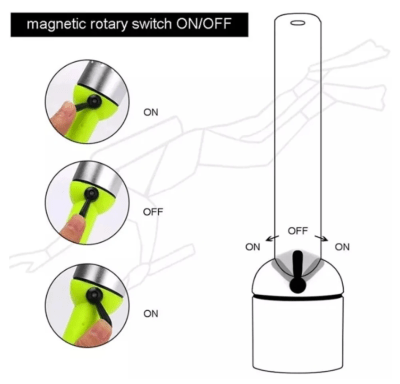 magnetic rotary switch ON/OFF

ON

OFF

ON

OFF

ON

ON