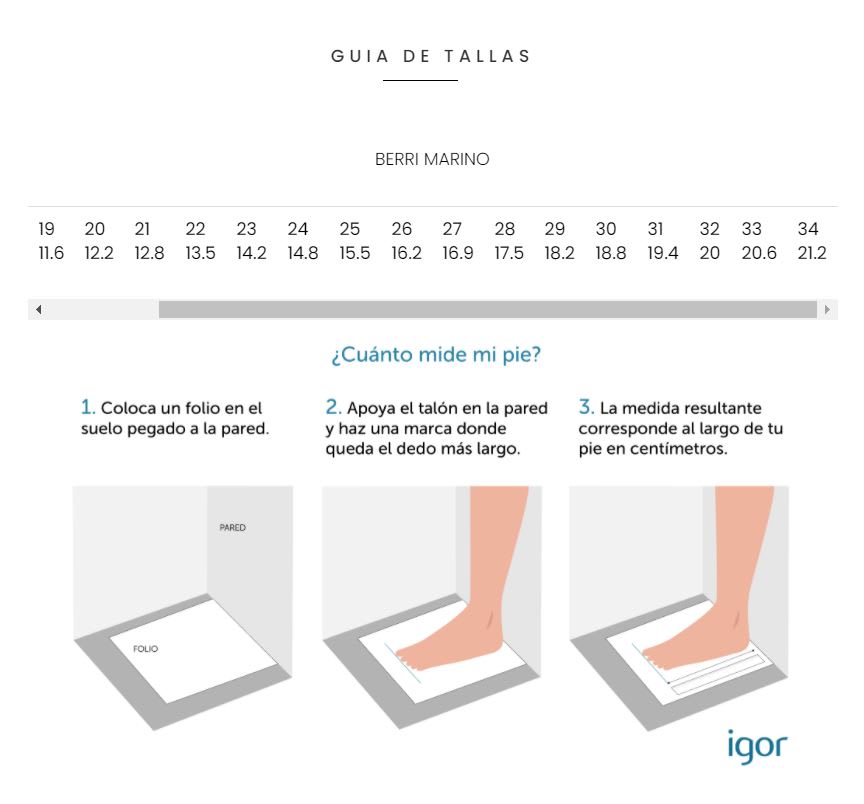 GUIA DE TALLAS

BERRI MARINO

| 19 | 20 | 21 | 22 | 23 | 24 | 25 | 26 | 27 | 28 | 29 | 30 | 31 | 32 | 33 | 34 |
|---|---|---|---|---|---|---|---|---|---|---|---|---|---|---|---|
| 11.6 | 12.2 | 12.8 | 13.5 | 14.2 | 14.8 | 15.5 | 16.2 | 16.9 | 17.5 | 18.2 | 18.8 | 19.4 | 20 | 20.6 | 21.2 |

¿Cuánto mide mi pie?

1. Coloca un folio en el suelo pegado a la pared.

2. Apoya el talón en la pared y haz una marca donde queda el dedo más largo.

3. La medida resultante corresponde al largo de tu pie en centímetros.

PARED

FOLIO

igor