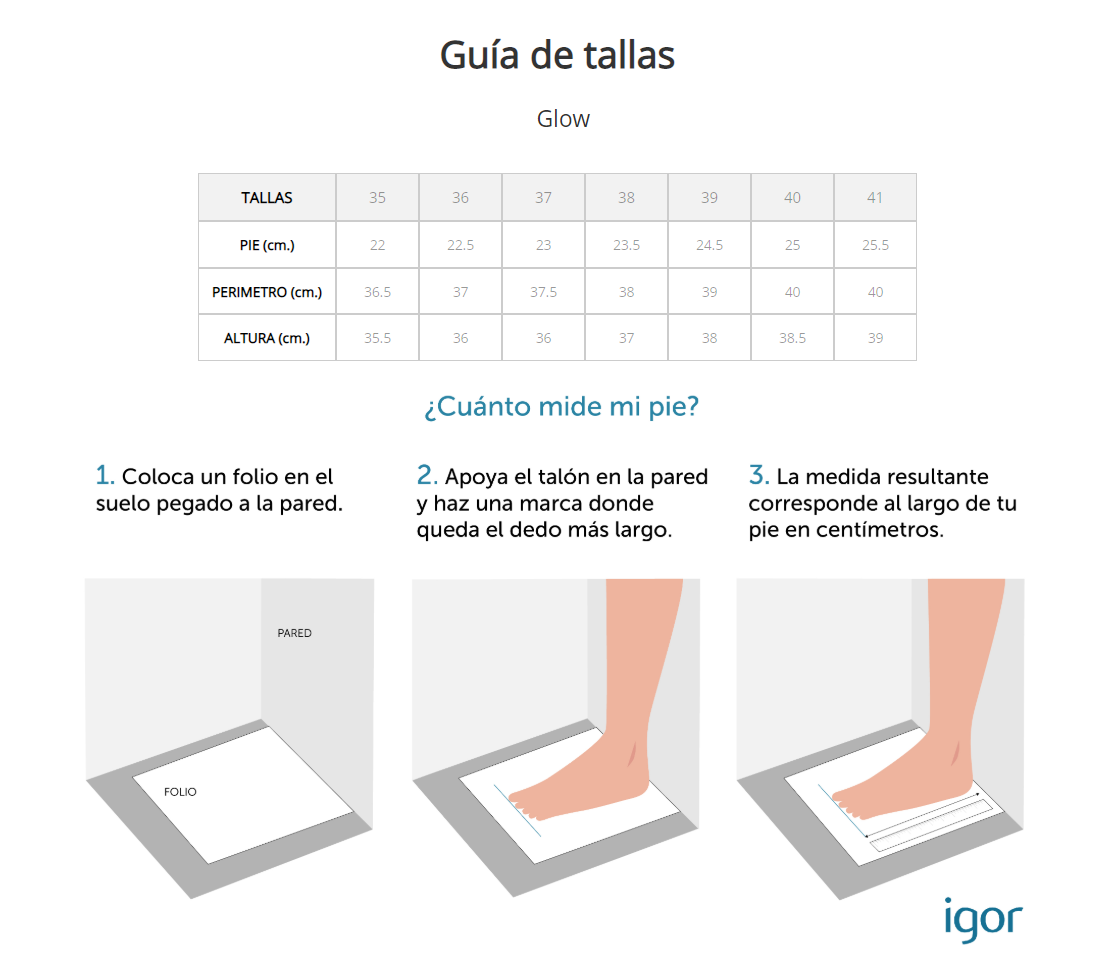 Guía de tallas

Glow

| TALLAS | 35 | 36 | 37 | 38 | 39 | 40 | 41 |
|---|---|---|---|---|---|---|---|
| PIE (cm.) | 22 | 22.5 | 23 | 23.5 | 24.5 | 25 | 25.5 |
| PERIMETRO (cm.) | 36.5 | 37 | 37.5 | 38 | 39 | 40 | 40 |
| ALTURA (cm.) | 35.5 | 36 | 36 | 37 | 38 | 38.5 | 39 |

¿Cuánto mide mi pie?

1. Coloca un folio en el suelo pegado a la pared.

2. Apoya el talón en la pared y haz una marca donde queda el dedo más largo.

3. La medida resultante corresponde al largo de tu pie en centímetros.

PARED

FOLIO

igor