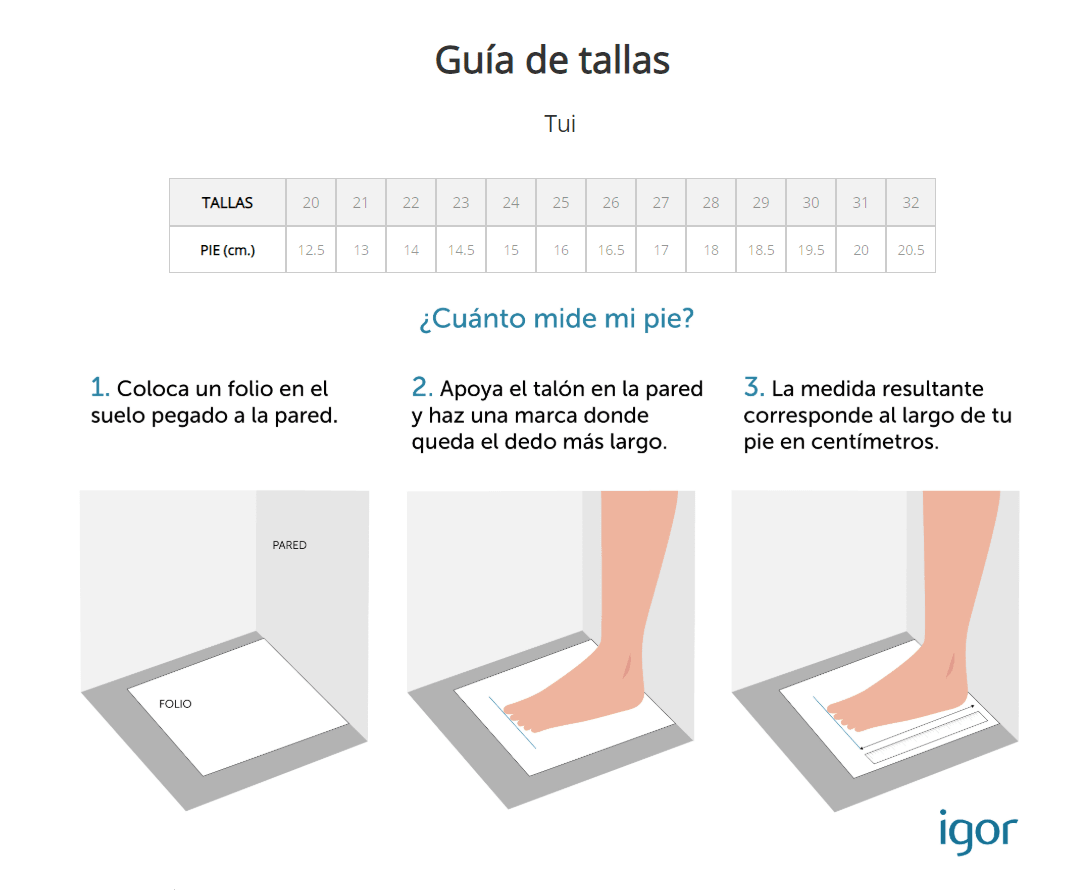 Guía de tallas

Tui

| TALLAS | 20 | 21 | 22 | 23 | 24 | 25 | 26 | 27 | 28 | 29 | 30 | 31 | 32 |
|---|---|---|---|---|---|---|---|---|---|---|---|---|---|
| PIE (cm.) | 12.5 | 13 | 14 | 14.5 | 15 | 16 | 16.5 | 17 | 18 | 18.5 | 19.5 | 20 | 20.5 |

¿Cuánto mide mi pie?

1. Coloca un folio en el suelo pegado a la pared.

2. Apoya el talón en la pared y haz una marca donde queda el dedo más largo.

3. La medida resultante corresponde al largo de tu pie en centímetros.

PARED

FOLIO

igor