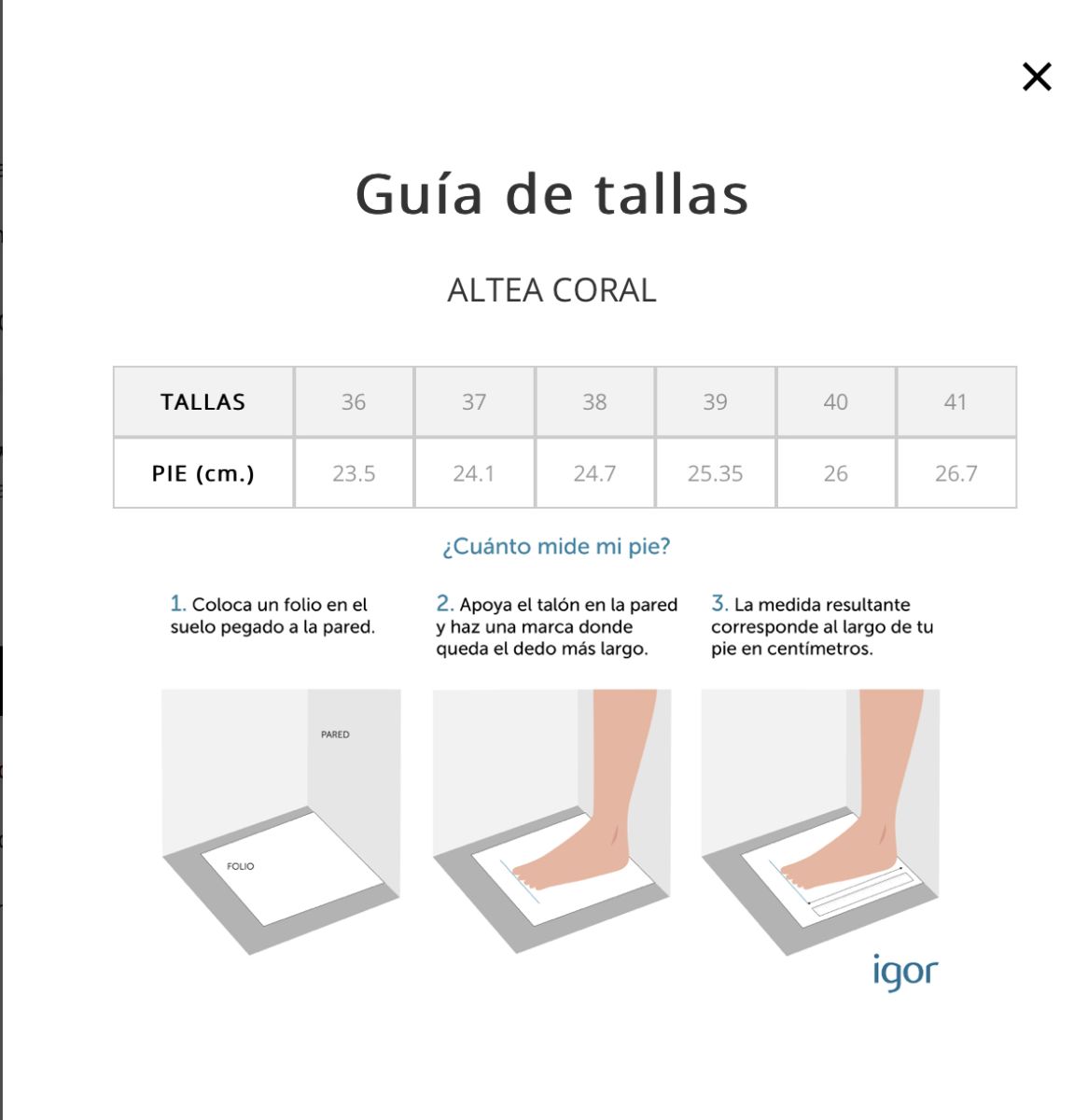 ×

Guía de tallas

ALTEA CORAL

| TALLAS | 36 | 37 | 38 | 39 | 40 | 41 |
|---|---|---|---|---|---|---|
| PIE (cm.) | 23.5 | 24.1 | 24.7 | 25.35 | 26 | 26.7 |

¿Cuánto mide mi pie?

1. Coloca un folio en el suelo pegado a la pared.

2. Apoya el talón en la pared y haz una marca donde queda el dedo más largo.

3. La medida resultante corresponde al largo de tu pie en centímetros.

PARED

FOLIO

igor