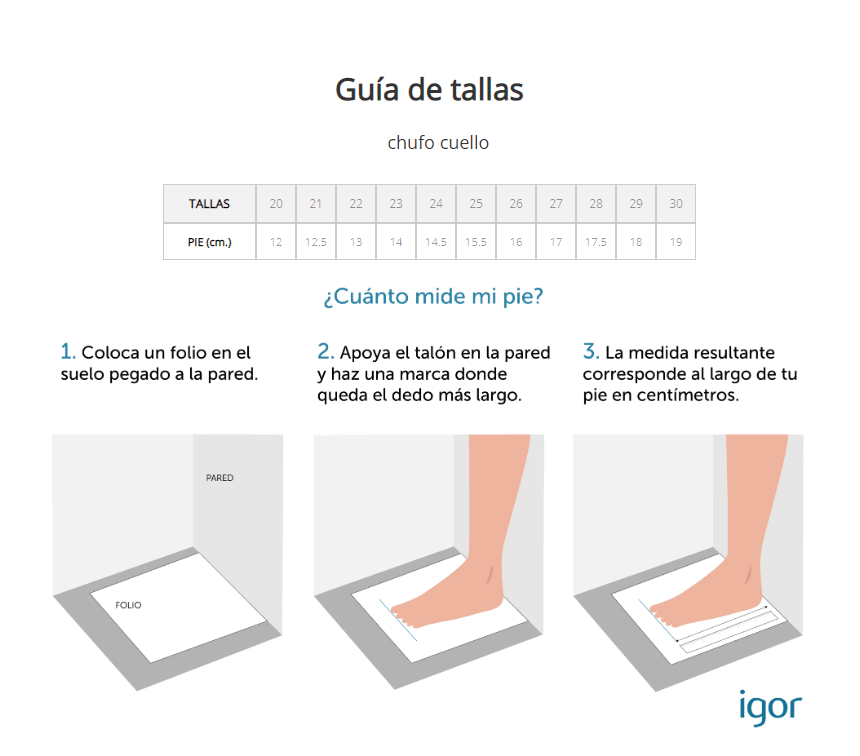 Guía de tallas

chufo cuello

| TALLAS | 20 | 21 | 22 | 23 | 24 | 25 | 26 | 27 | 28 | 29 | 30 |
|---|---|---|---|---|---|---|---|---|---|---|---|
| PIE (cm.) | 12 | 12.5 | 13 | 14 | 14.5 | 15.5 | 16 | 17 | 17.5 | 18 | 19 |

¿Cuánto mide mi pie?

1. Coloca un folio en el suelo pegado a la pared.

2. Apoya el talón en la pared y haz una marca donde queda el dedo más largo.

3. La medida resultante corresponde al largo de tu pie en centímetros.

PARED

FOLIO

igor