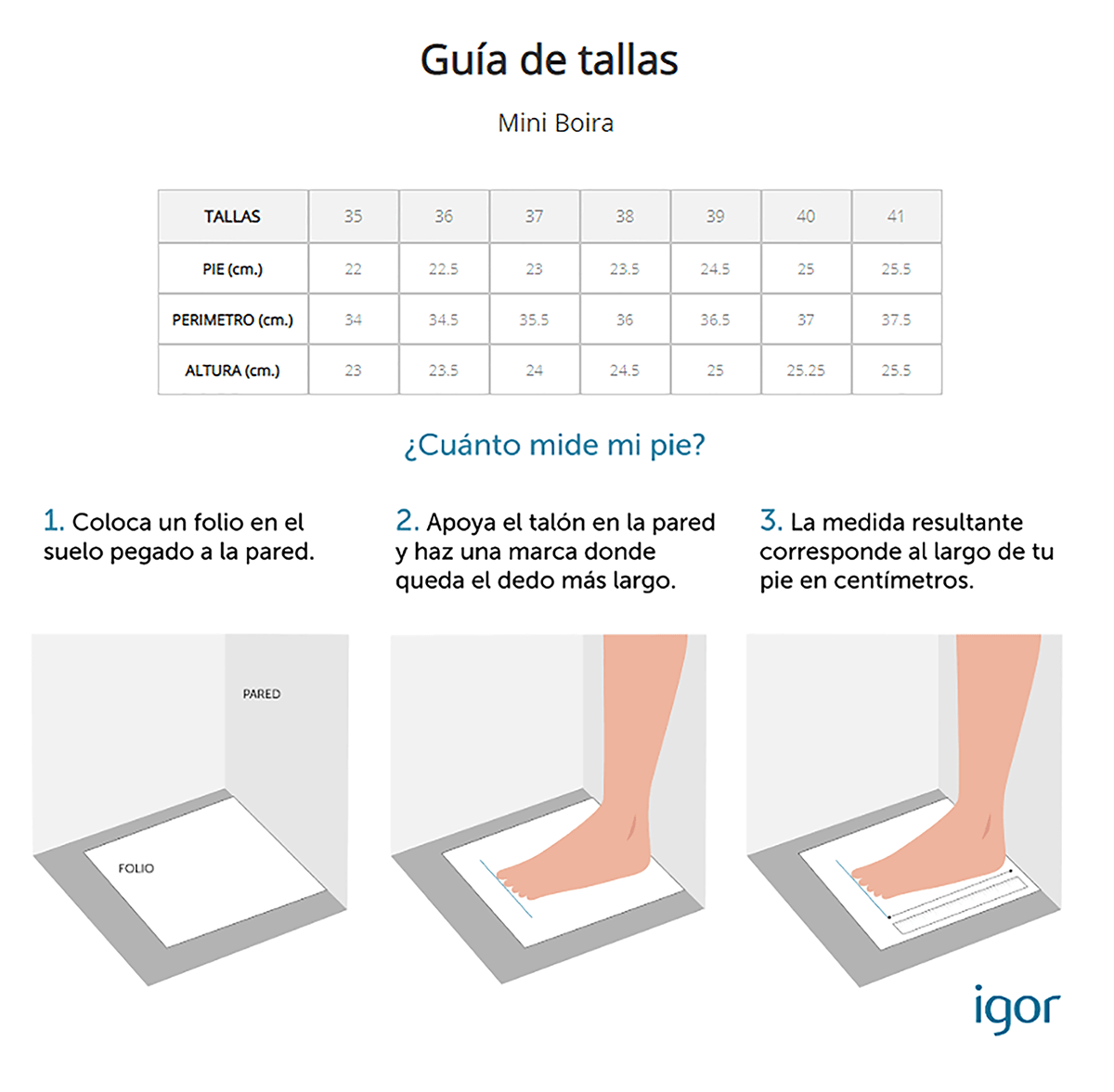 Guía de tallas

Mini Boira

| TALLAS | 35 | 36 | 37 | 38 | 39 | 40 | 41 |
|---|---|---|---|---|---|---|---|
| PIE (cm.) | 22 | 22.5 | 23 | 23.5 | 24.5 | 25 | 25.5 |
| PERIMETRO (cm.) | 34 | 34.5 | 35.5 | 36 | 36.5 | 37 | 37.5 |
| ALTURA (cm.) | 23 | 23.5 | 24 | 24.5 | 25 | 25.25 | 25.5 |

¿Cuánto mide mi pie?

1. Coloca un folio en el suelo pegado a la pared.

2. Apoya el talón en la pared y haz una marca donde queda el dedo más largo.

3. La medida resultante corresponde al largo de tu pie en centímetros.

PARED

FOLIO

igor