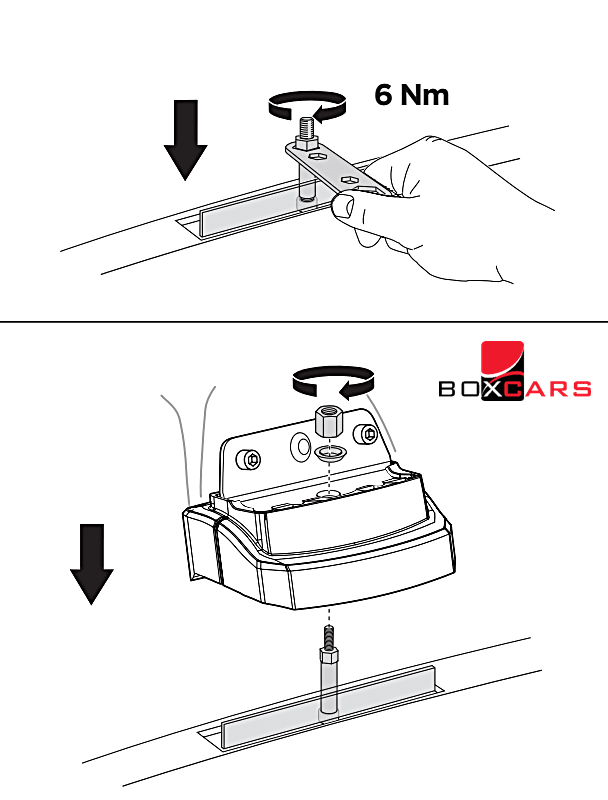 6 Nm

BOXCARS