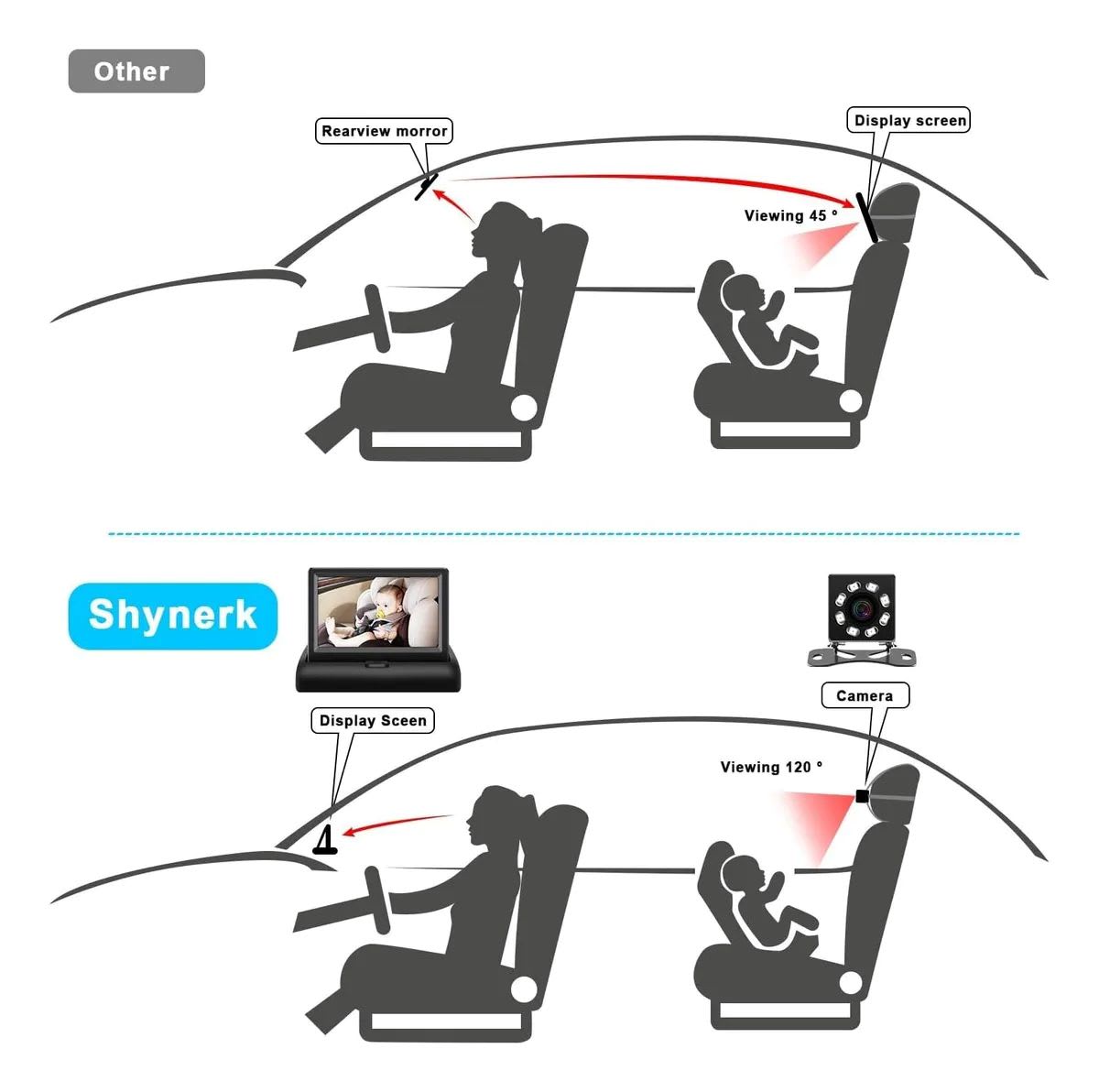 Other

Rearview morror

Display screen

Viewing 45 °

Shynerk

Display Sceen

Camera

Viewing 120 °