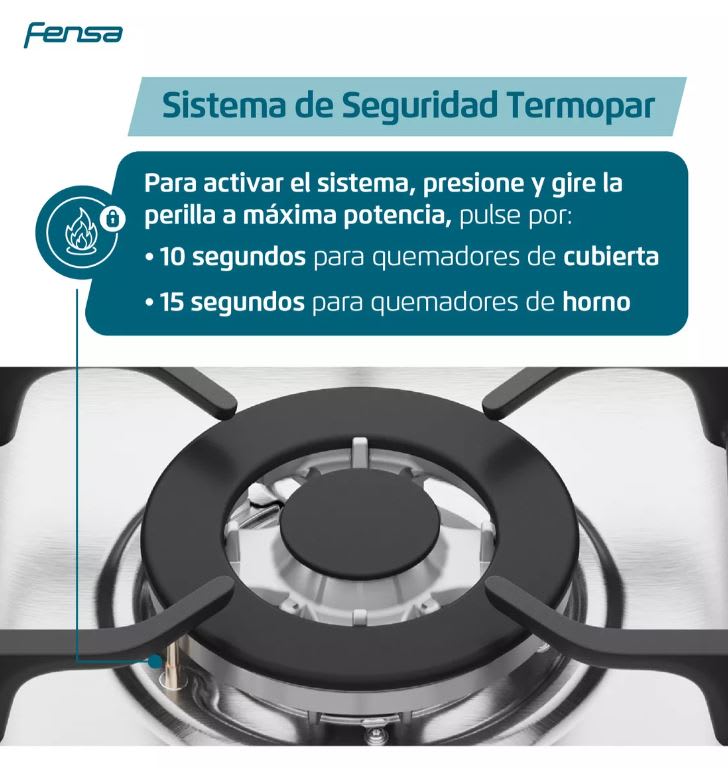 Fensa

Sistema de Seguridad Termopar

Para activar el sistema, presione y gire la perilla a máxima potencia, pulse por:

• 10 segundos para quemadores de cubierta

• 15 segundos para quemadores de horno