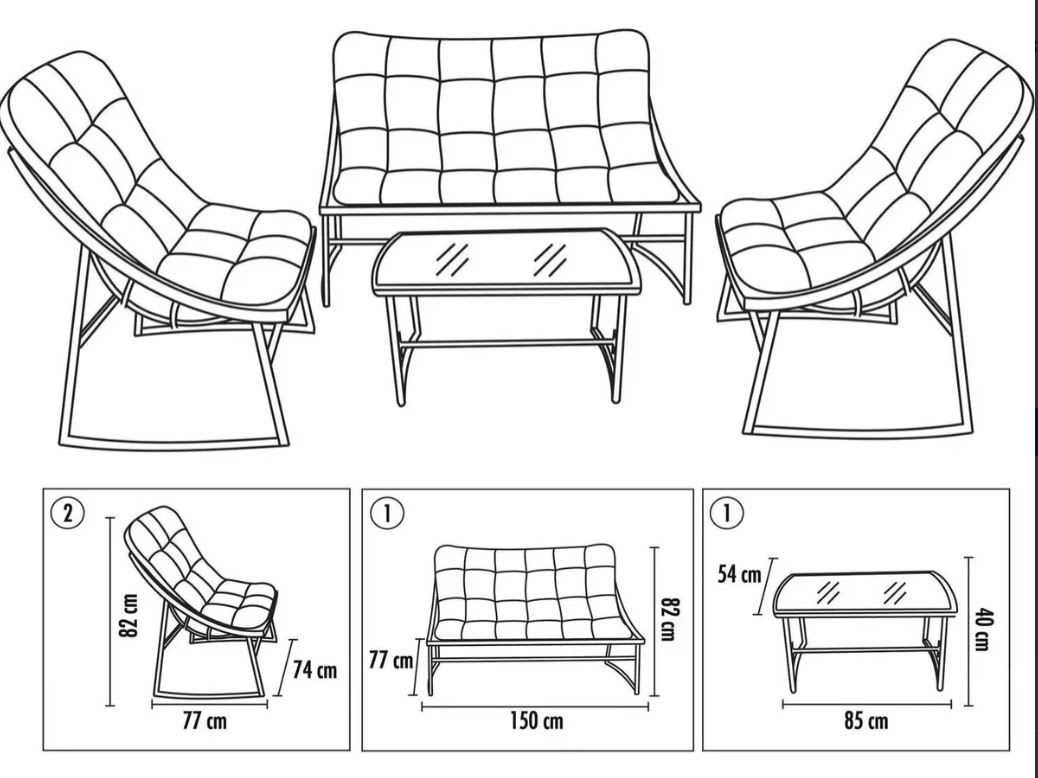 2
82 cm
74 cm
77 cm

1
77 cm
82 cm
150 cm

1
54 cm
40 cm
85 cm